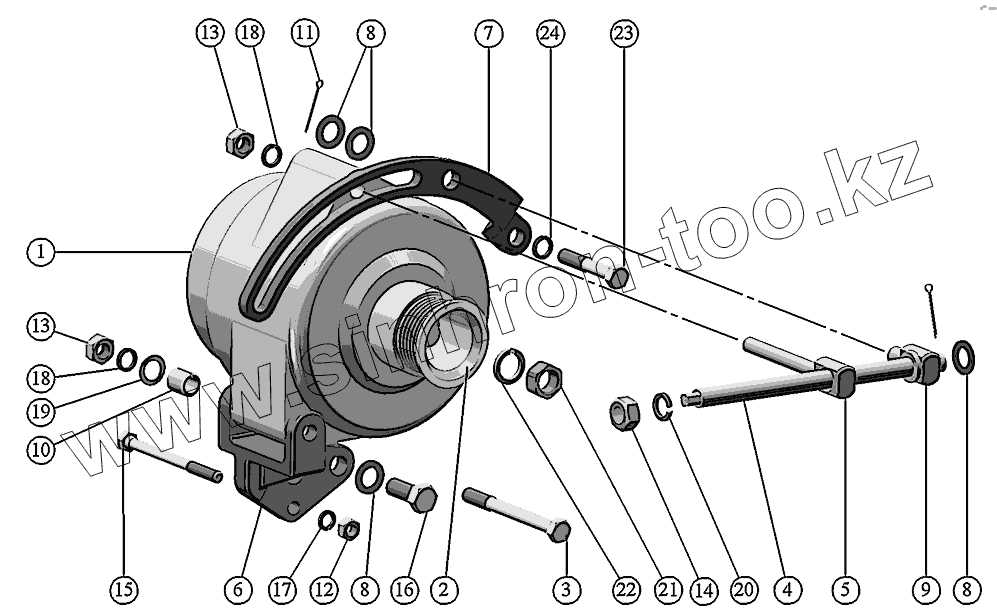 13 18 11 8 7 24 23

1

13
18
19
10

15 6 17 12 8 16 2 3 22 21 14 20 4 5 9 8

www.sinhron-too.kz