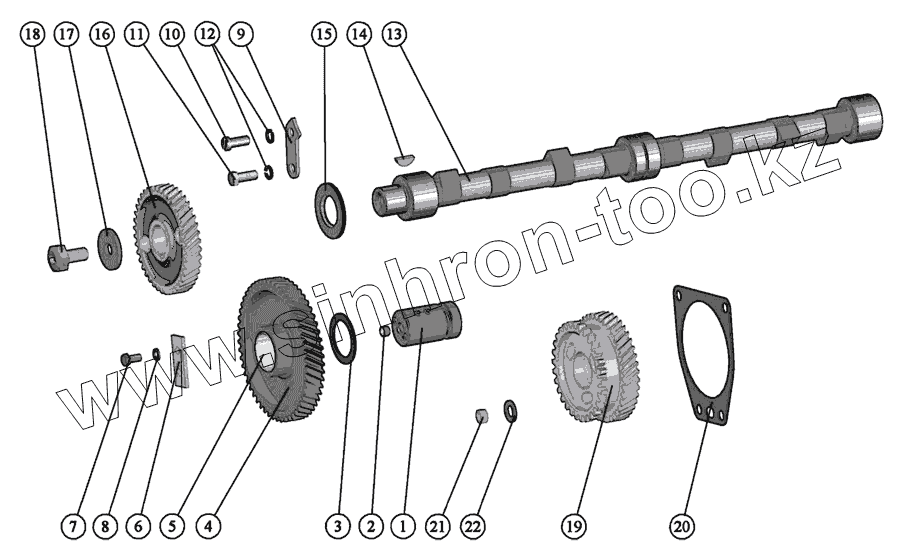 18 17 16 11 10 12 9 15 14 13

www.sinhron-too.kz

7 8 6 5 4 3 2 1 21 22 19 20