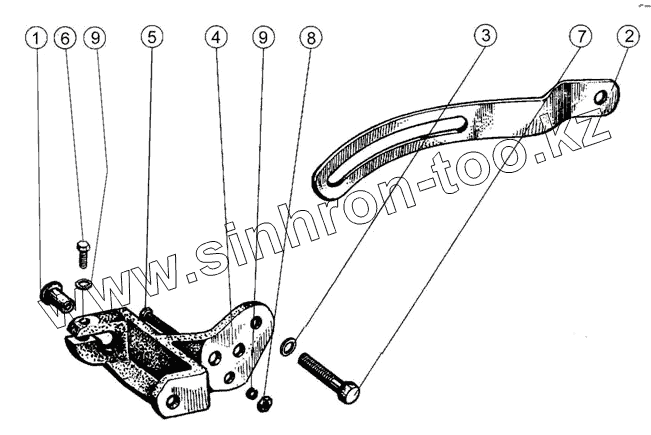 1 6 9 5 4 9 8 3 7 2

www.sinhron-too.kz