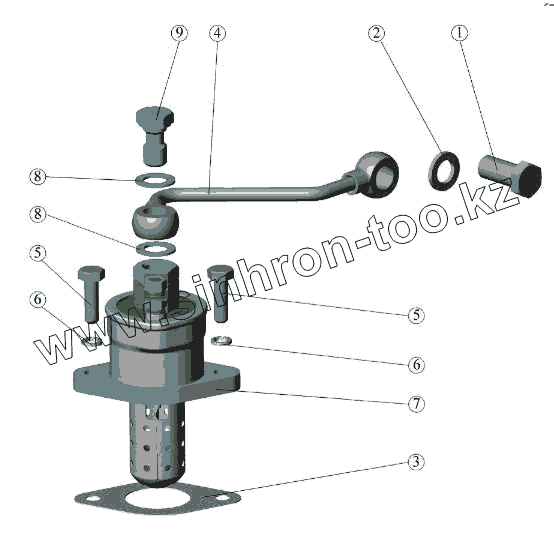 9
4
2
1
8
8
5
6
5
6
7
3
www.sinhron-too.kz