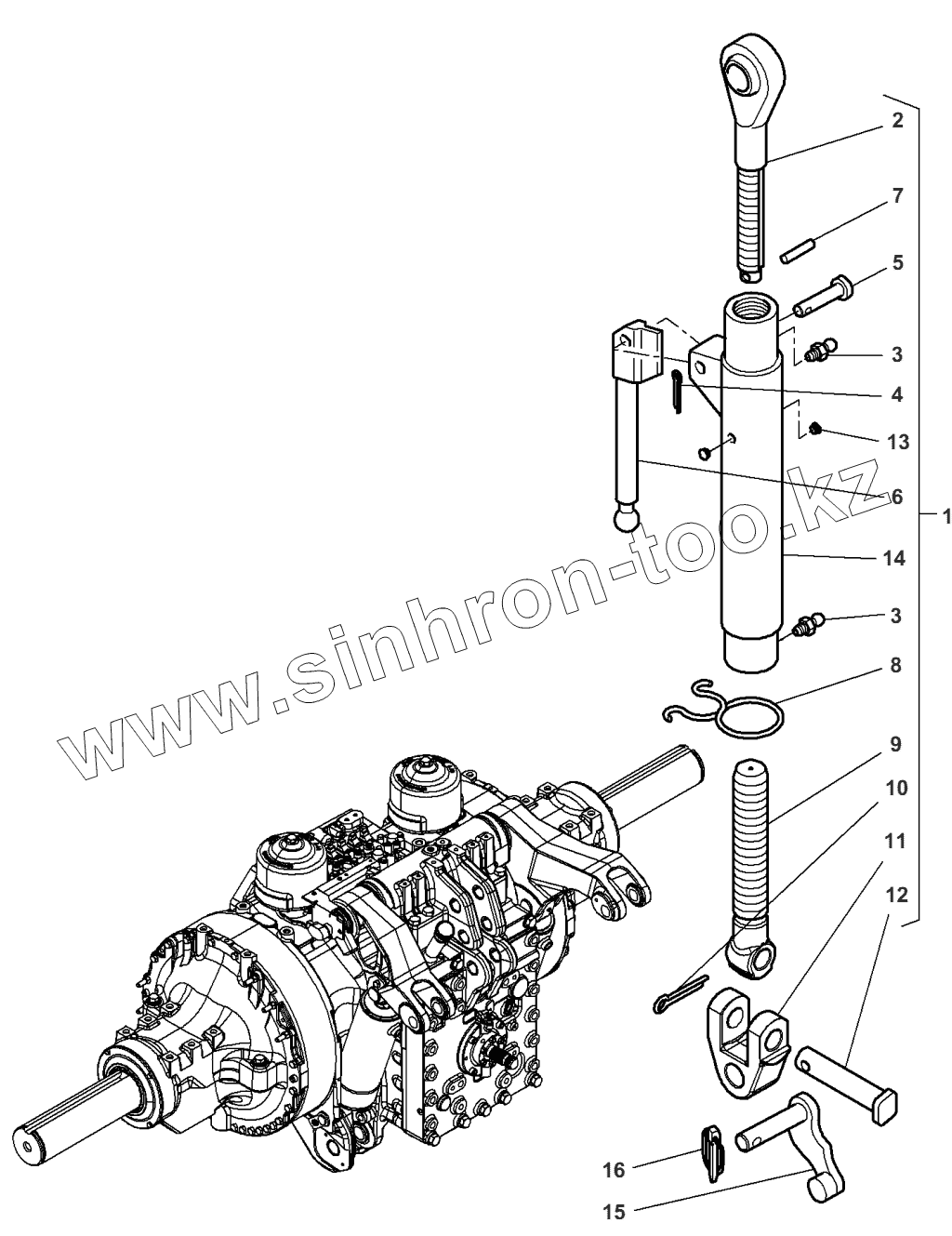 2
7
5
3
4
13
6
1
14
3
8
9
10
11
12
16
15
www.sinhron-too.kz