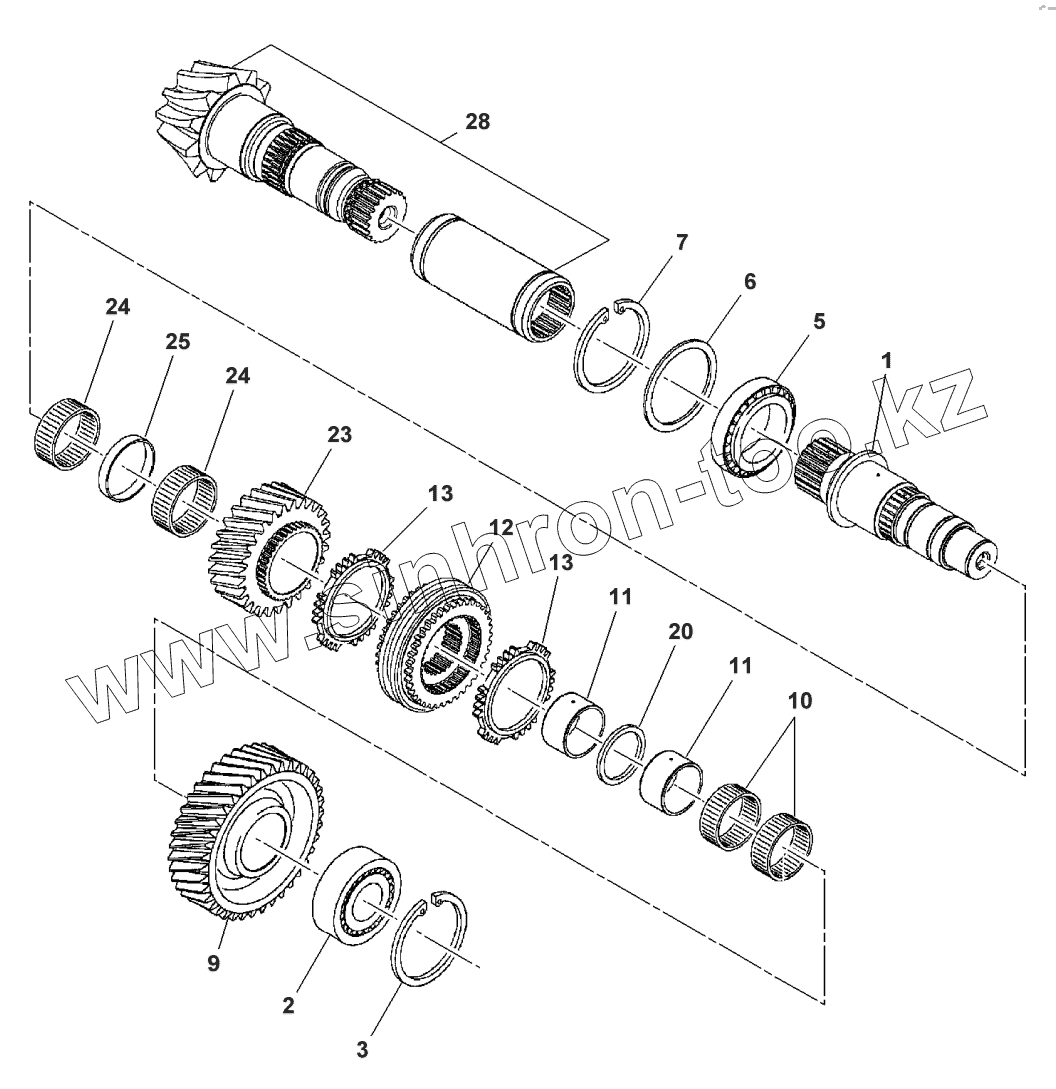 28
7
6
5
1
24
25
24
23
13
12
13
11
20
11
10
9
2
3
www.sinhron-too.kz