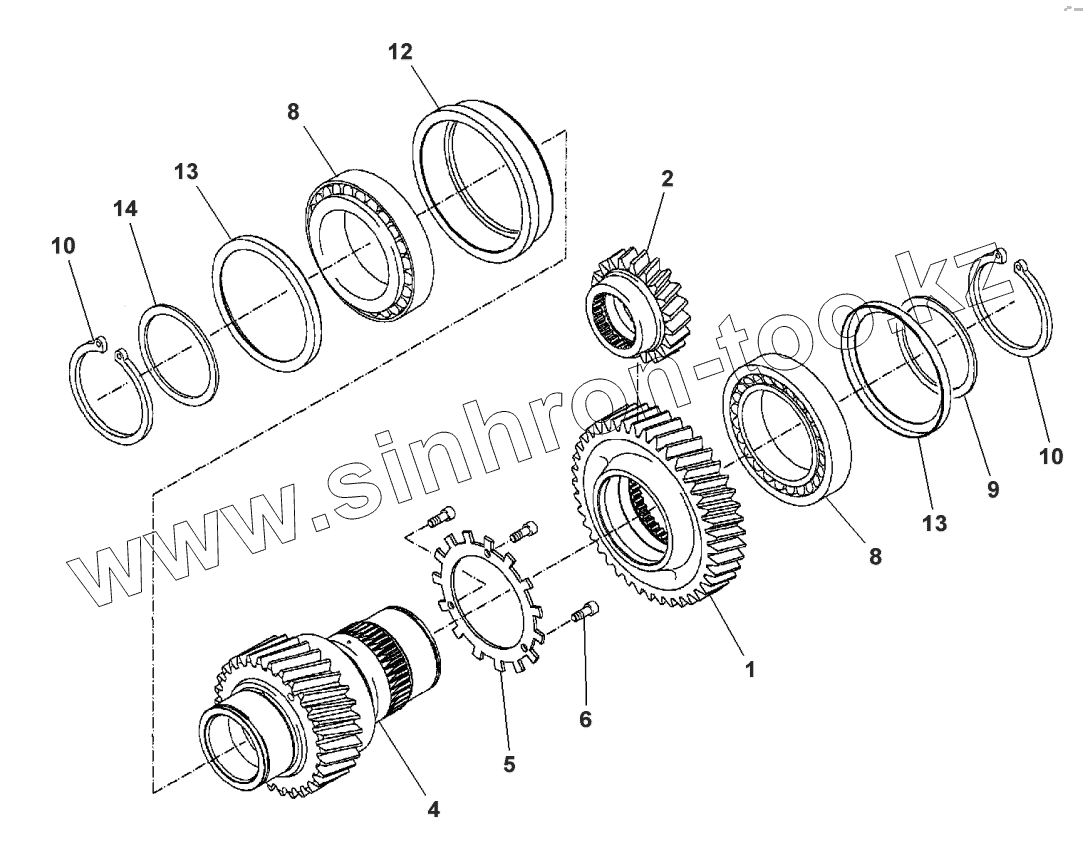 12
8
13
14
10
2
www.sinhron-too.kz
10
9
13
8
1
6
5
4