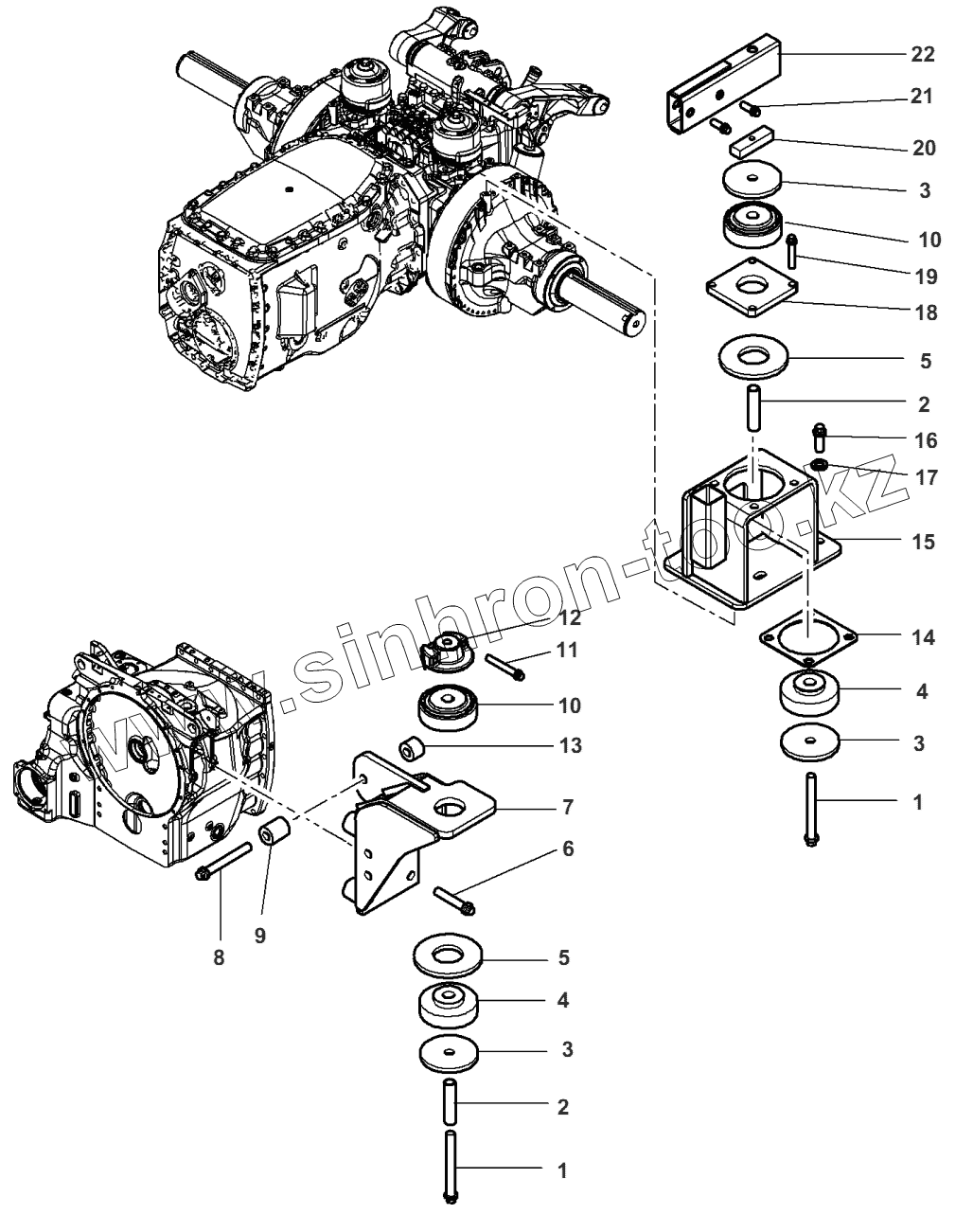 22
21
20
3
10
19
18
5
2
16
17
15
14
4
3
1
www.sinhron-too.kz
12
11
10
13
7
6
8
9
5
4
3
2
1