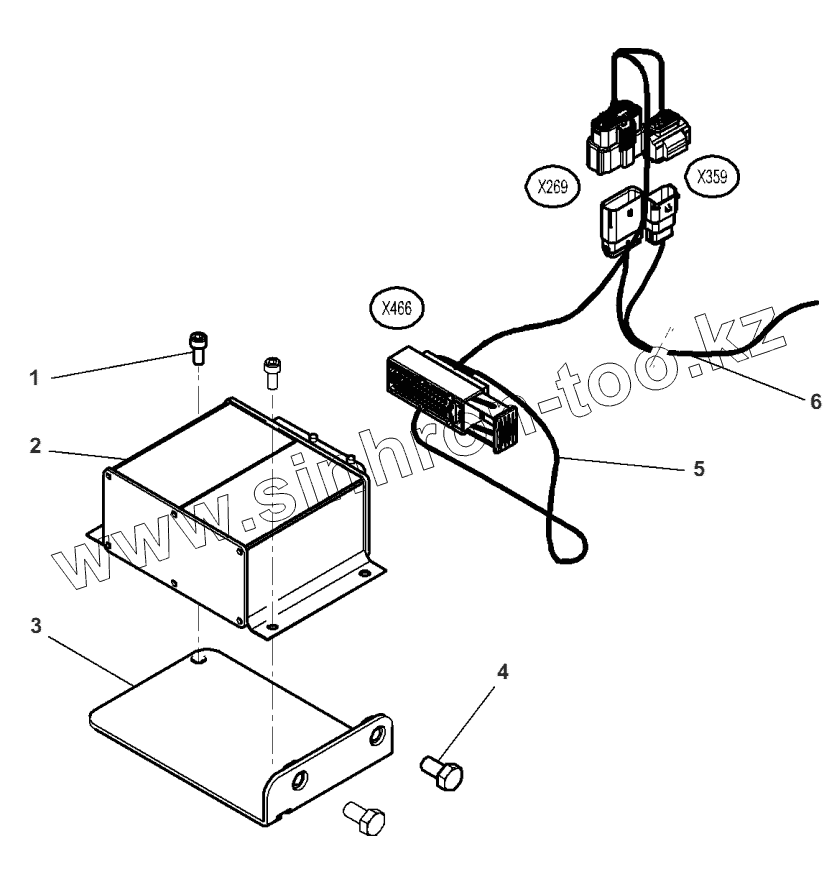 X269
X359
X466
1
2
3
4
5
6
www.sinhron-too.kz