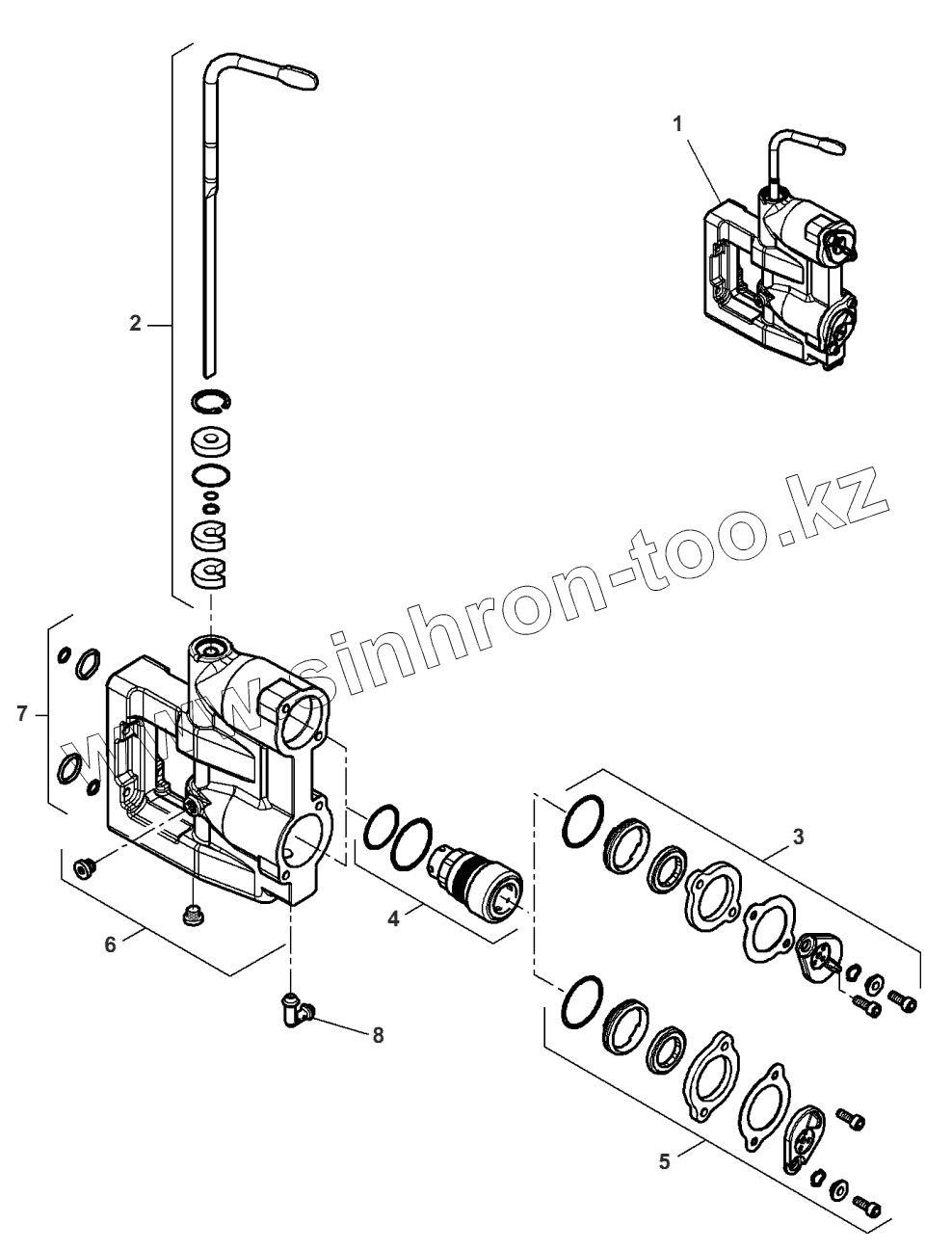 1
2
www.sinhron-too.kz
7
3
4
6
8
5