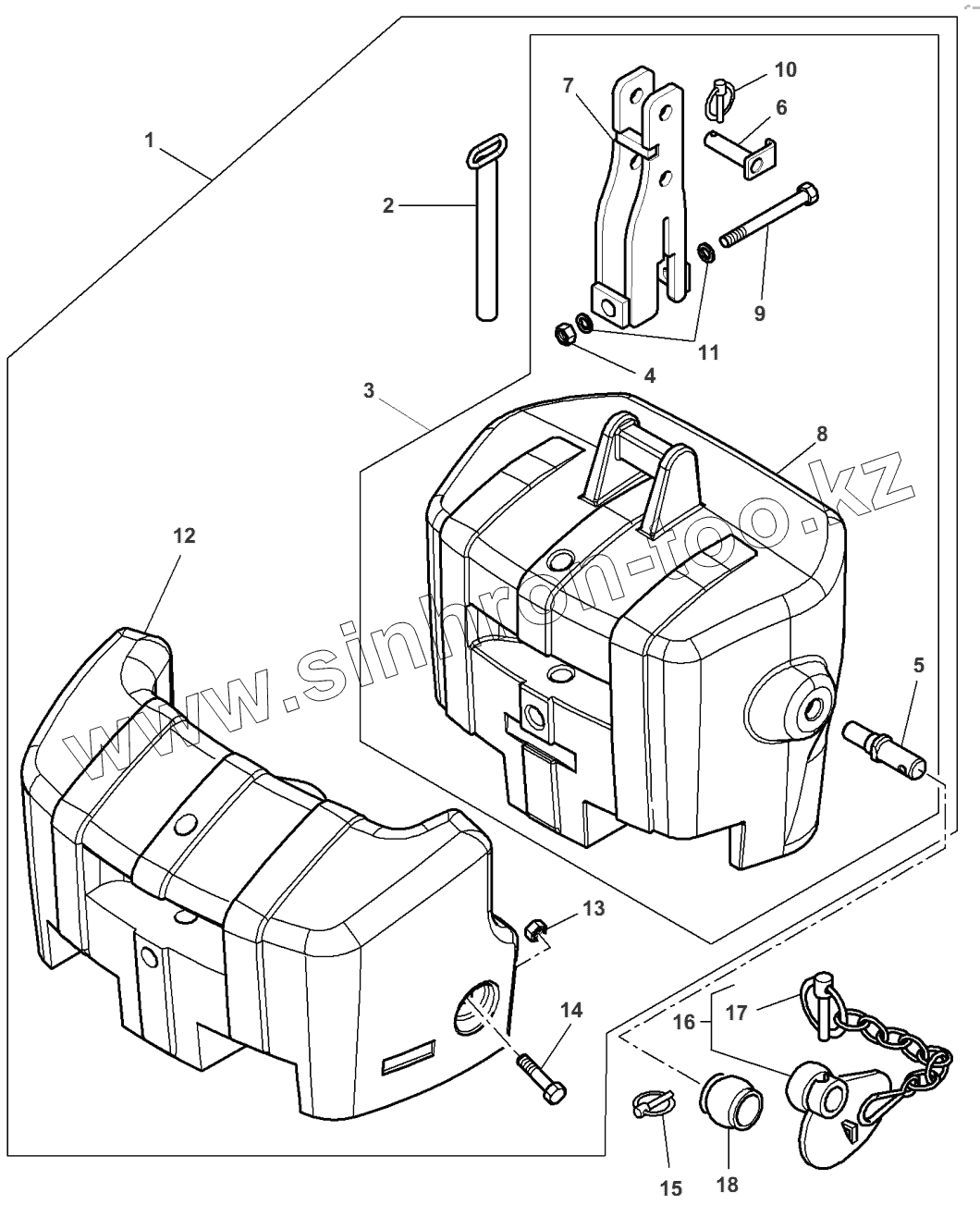 1
2
7
10
6
9
11
4
3
8
12
www.sinhron-too.kz
5
13
14
16
17
15
18