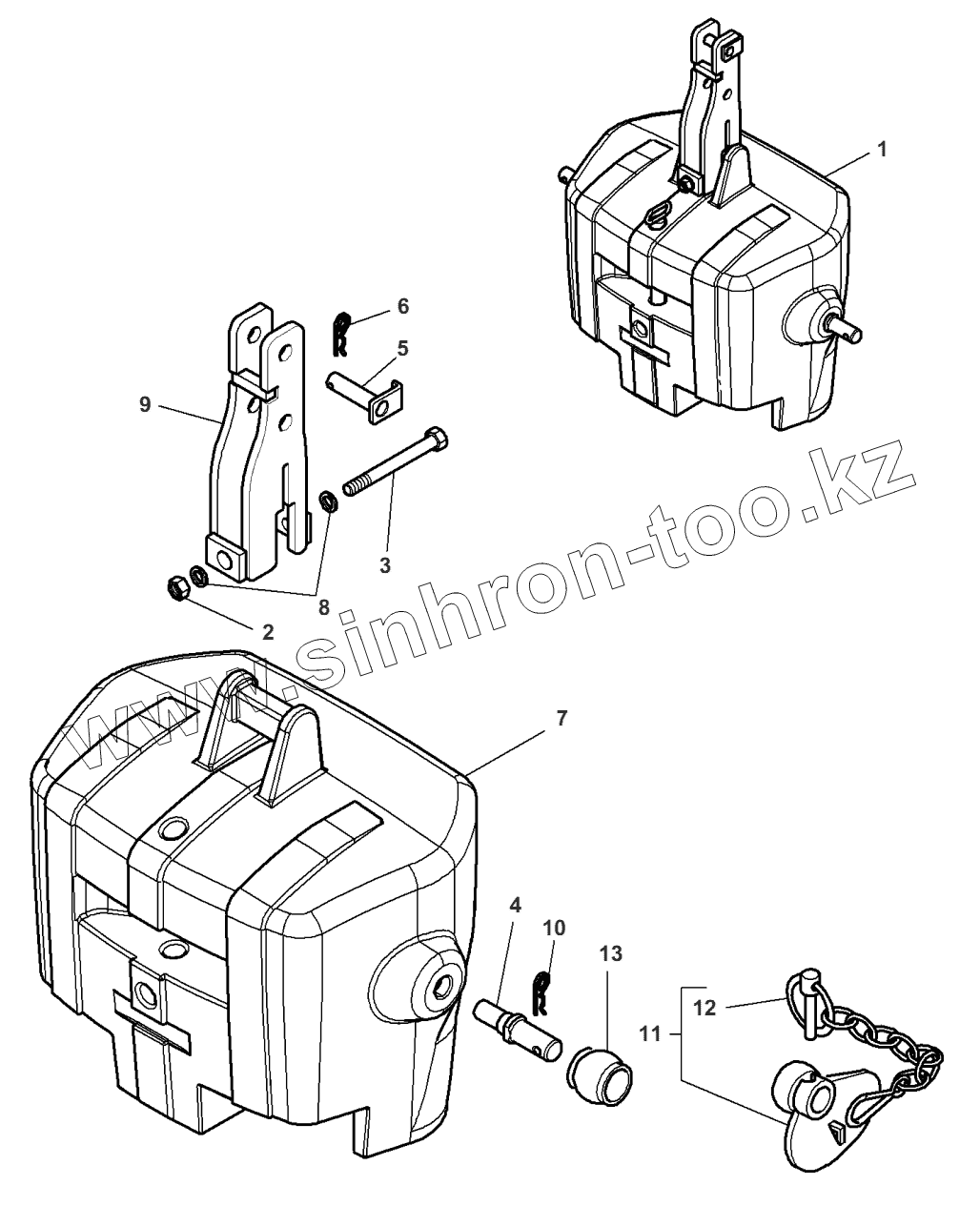 1
6
5
9
3
8
2
www.sinhron-too.kz
7
4
10
13
12
11