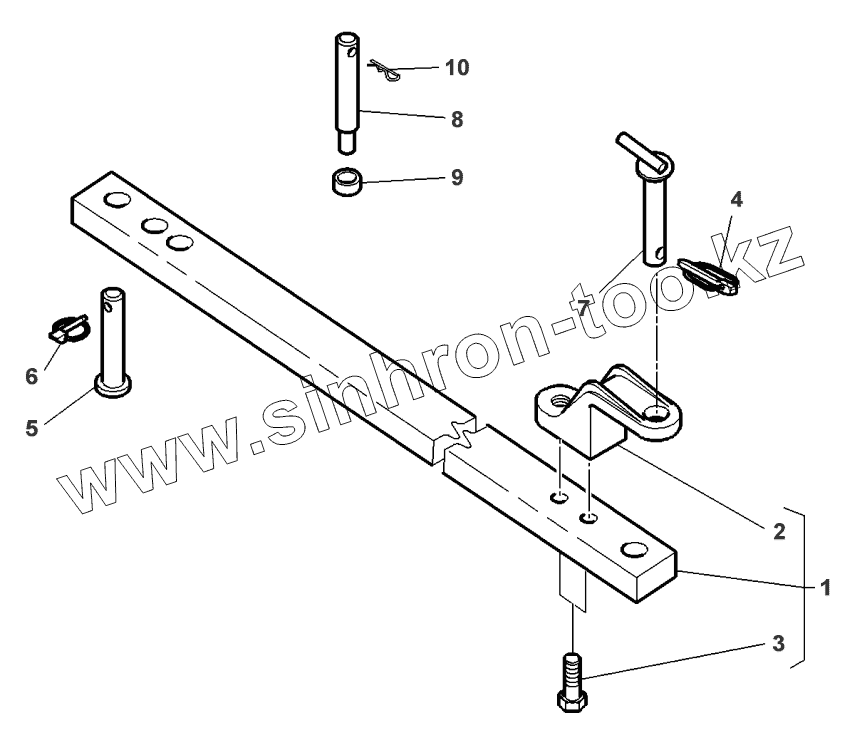 10
8
9
4
7
6
5
www.sinhron-too.kz
2
1
3