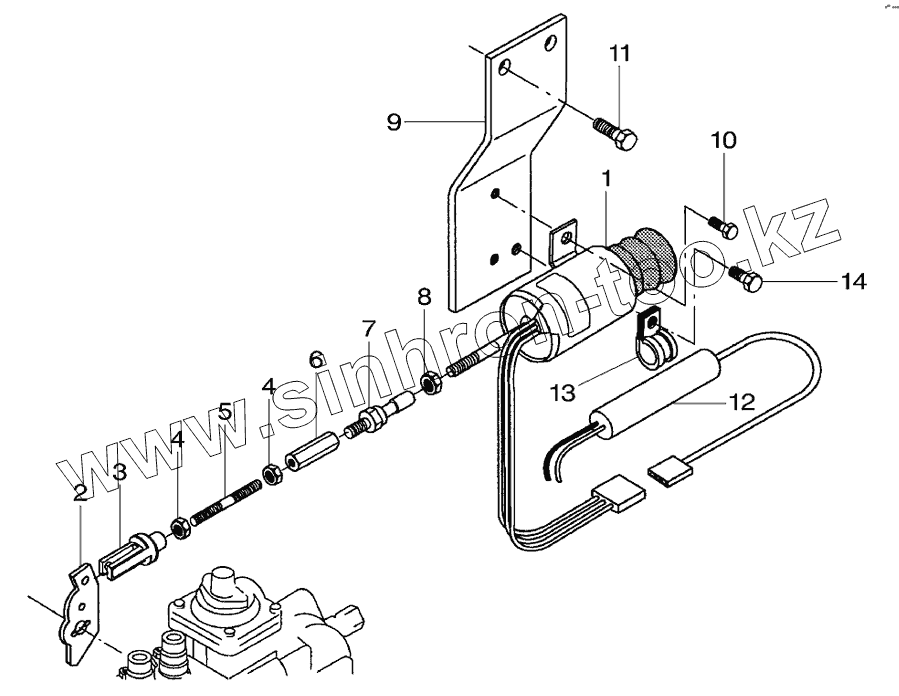 11
9
10
1
14
8
7
6
13
12
4
5
4
3
2
www.sinhron-too.kz