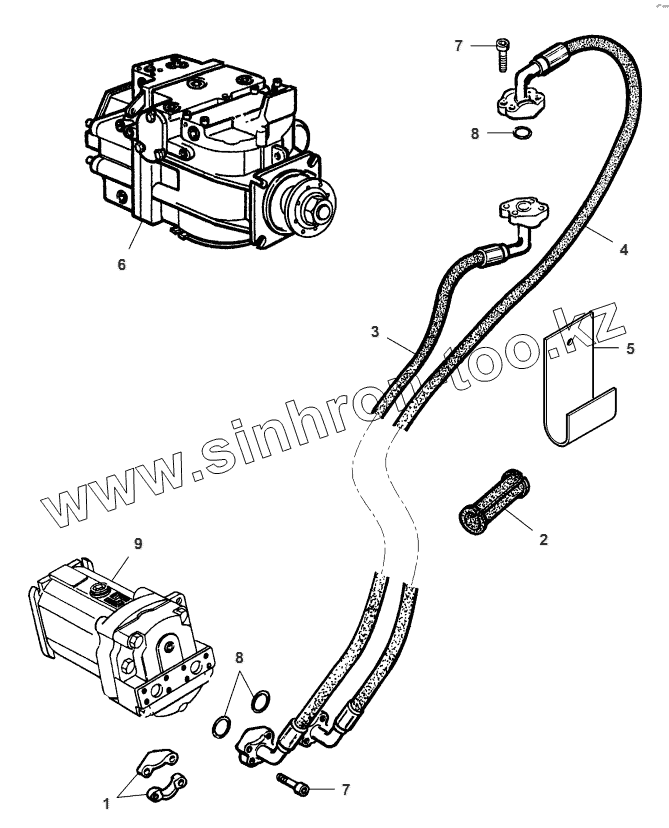 7
8
6
4
3
5
www.sinhron-too.kz
2
9
8
1
7