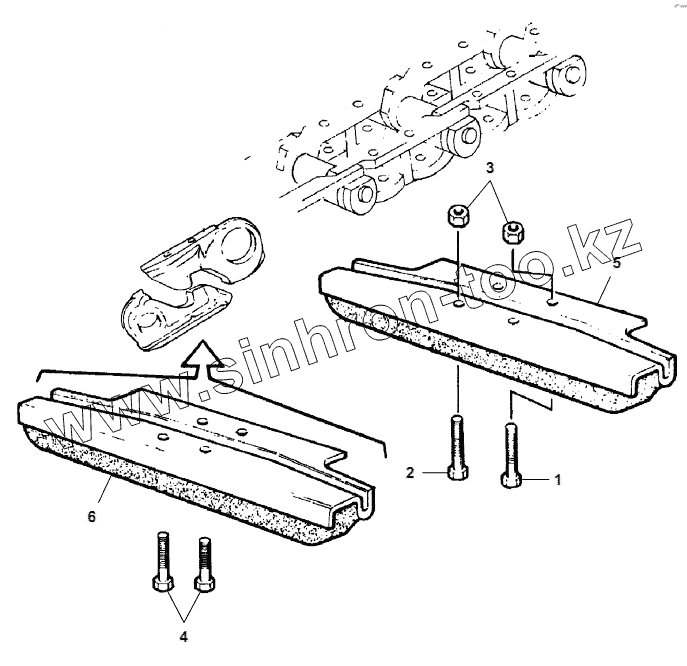 3
5
www.sinhron-too.kz
2
1
6
4