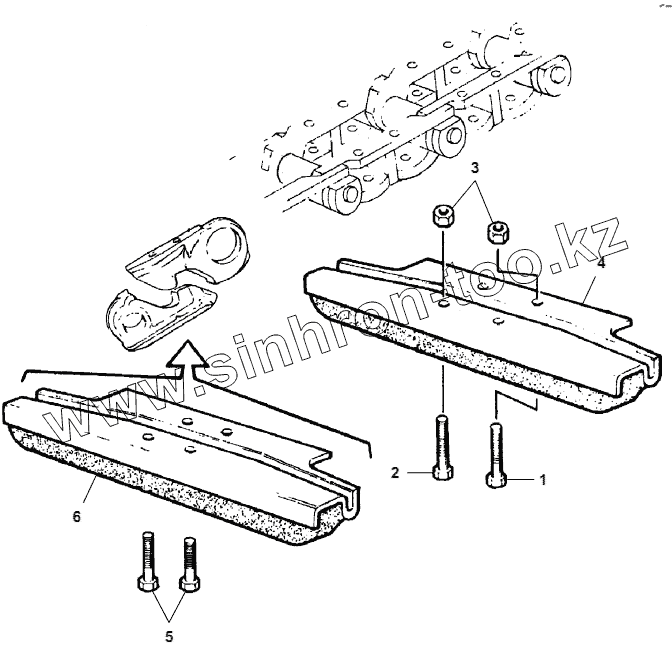 3
4
www.sinhron-too.kz
2
1
6
5