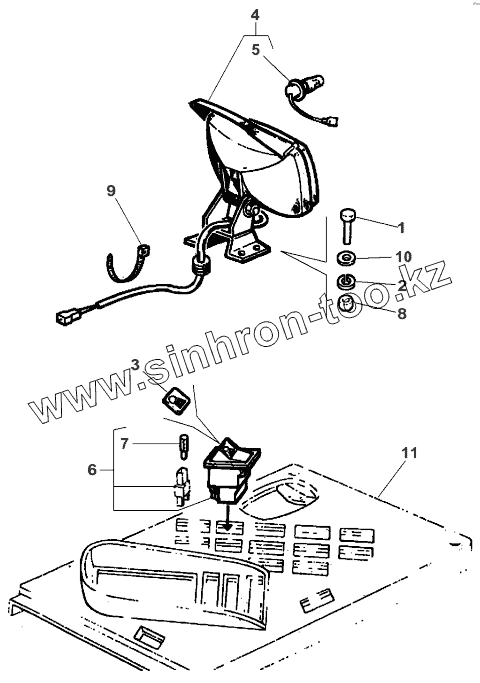 4
5
9
1
10
2
8
www.sinhron-too.kz
3
7
6
11