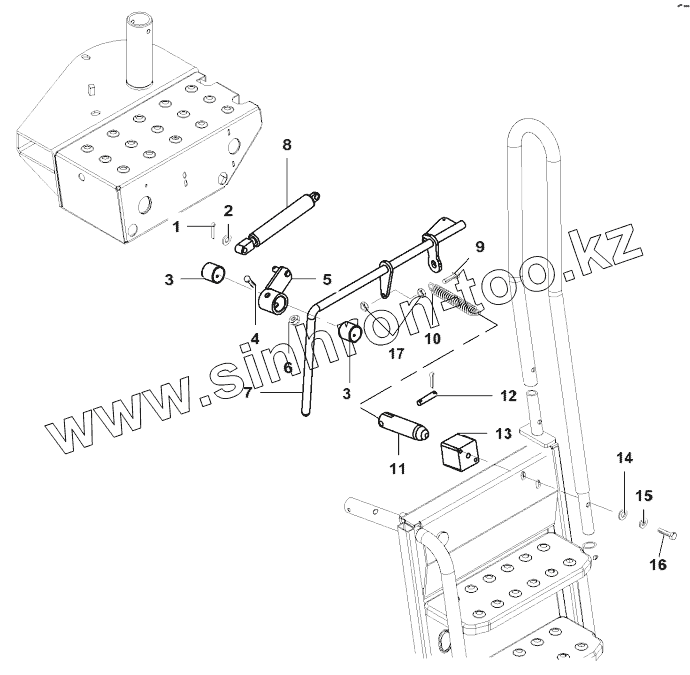 8
1
2
9
3
5
4
10
17
6
7
3
12
13
11
14
15
16
www.sinhron-too.kz