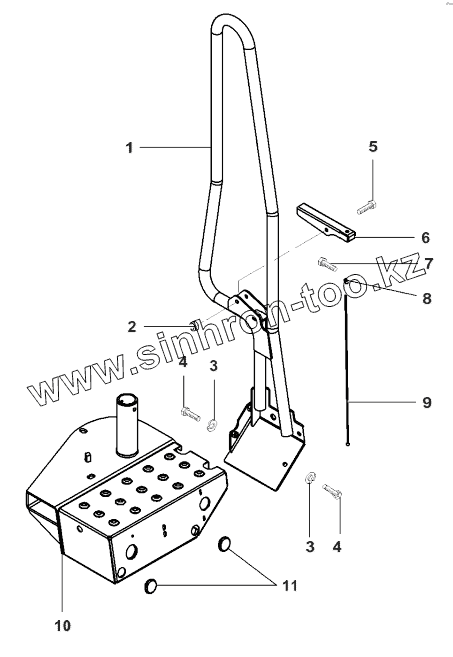 1
5
6
7
8
2
www.sinhron-too.kz
4
3
9
3
4
11
10