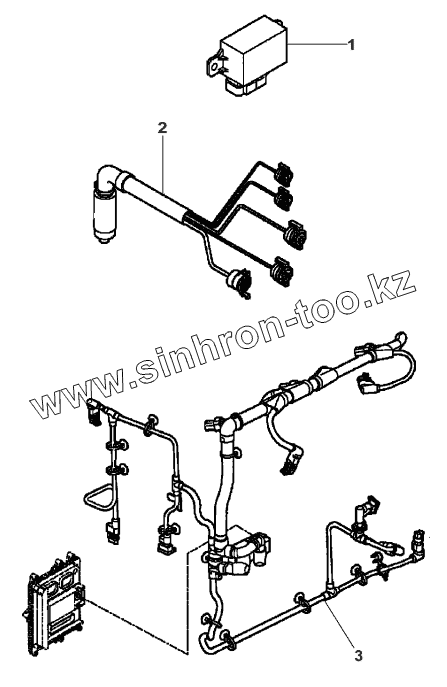 1
2
www.sinhron-too.kz
3