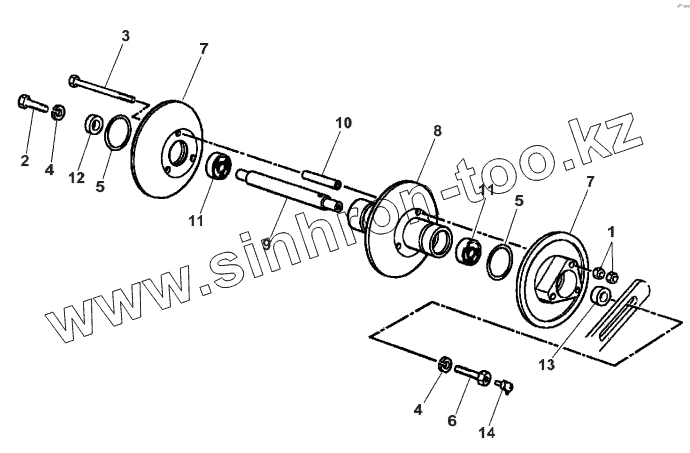 3
7
2
4
12
5
10
8
11
9
11
5
7
1
13
4
6
14
www.sinhron-too.kz