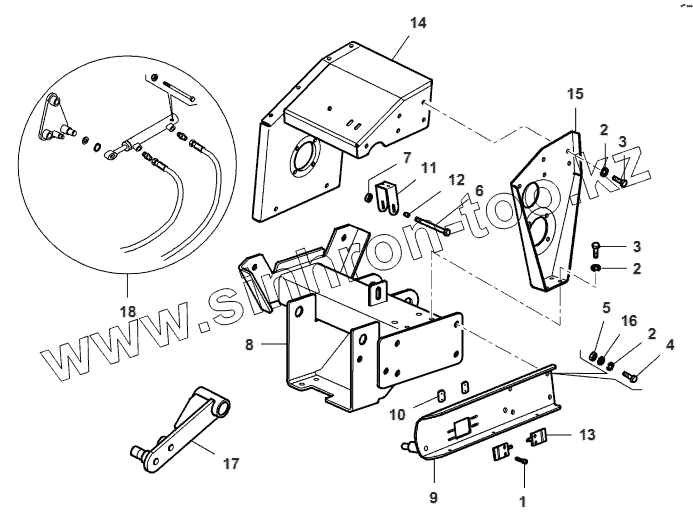 14
15
2
3
7
11
12
6
3
2
18
8
5
16
2
4
10
13
17
9
1
www.smikron-too.kz