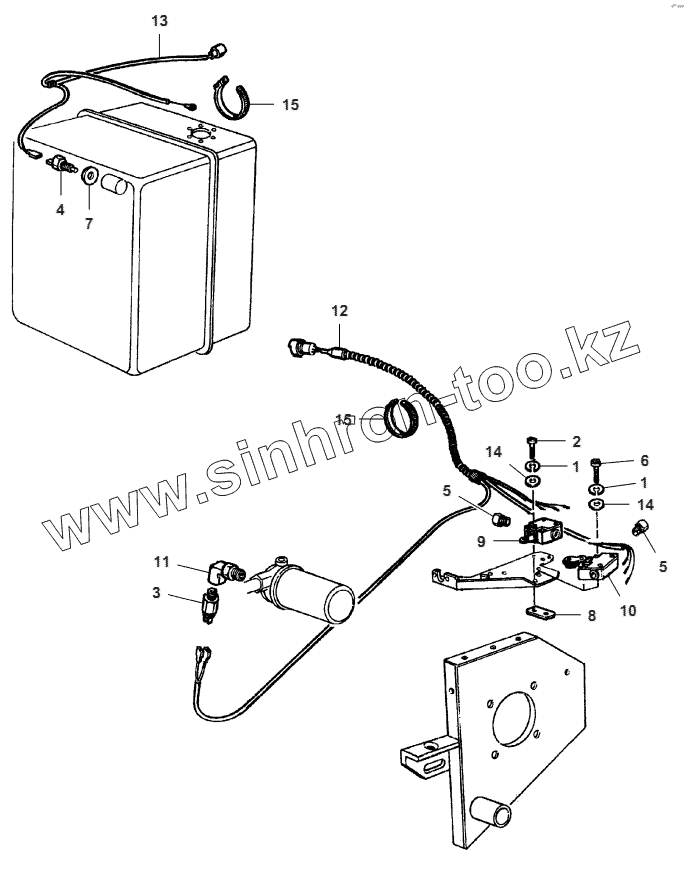 13
15
4
7
12
www.sinhron-too.kz
15
2
14
1
6
1
14
5
9
5
11
3
10
8