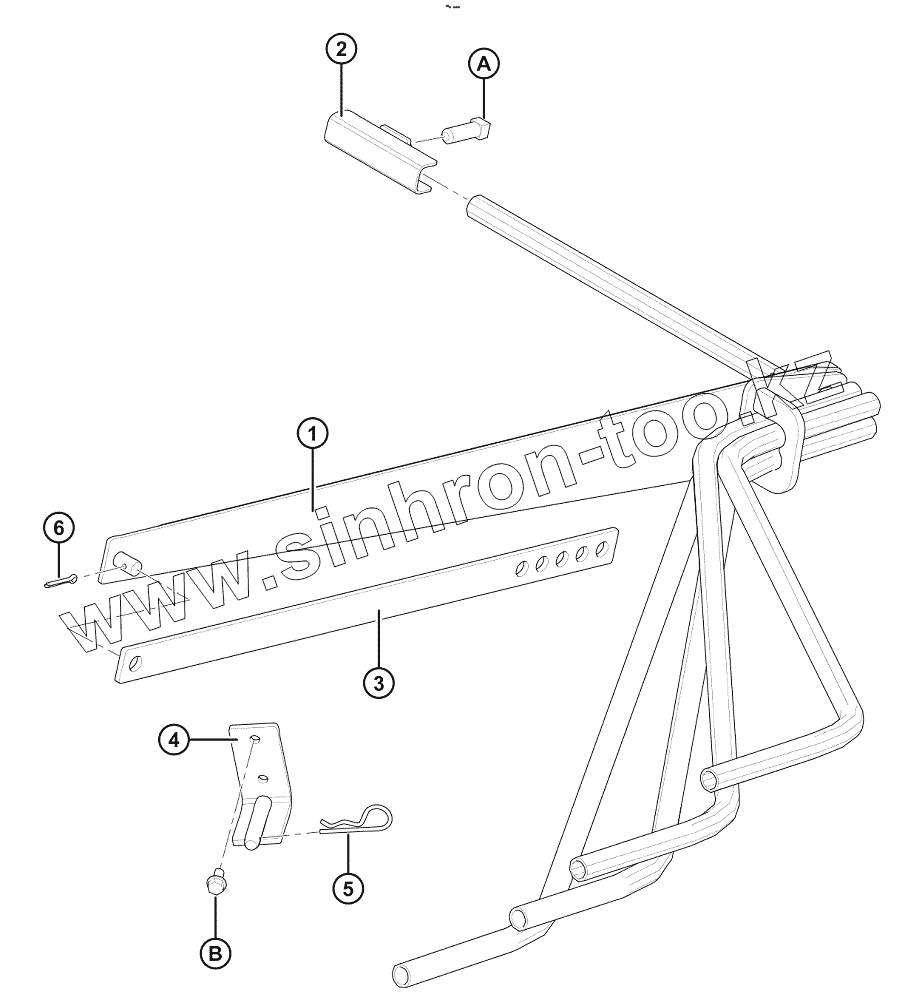 2
A
1
6
3
4
5
B
www.sinhron-too.kz