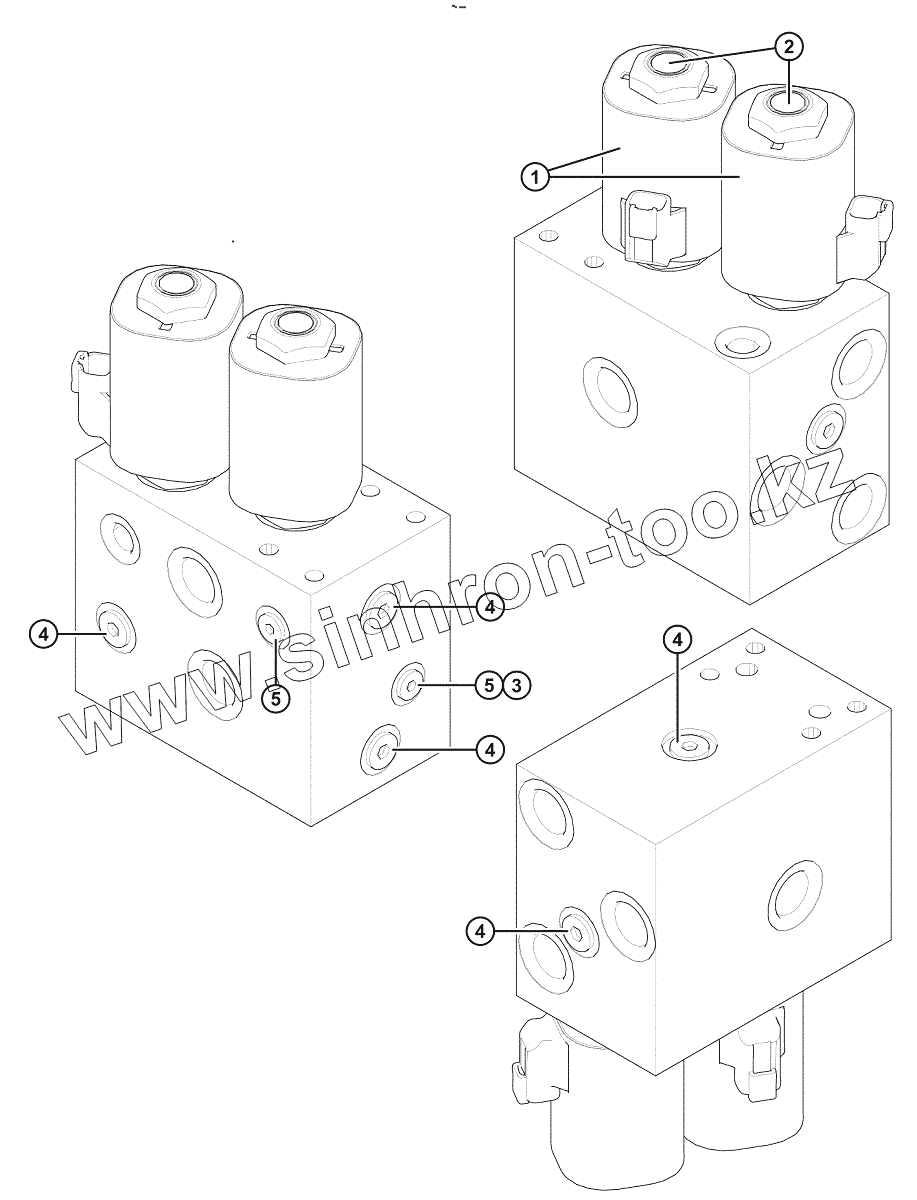 2
1
4
4
5
5 3
4
4
4
www.sinhron-too.kz