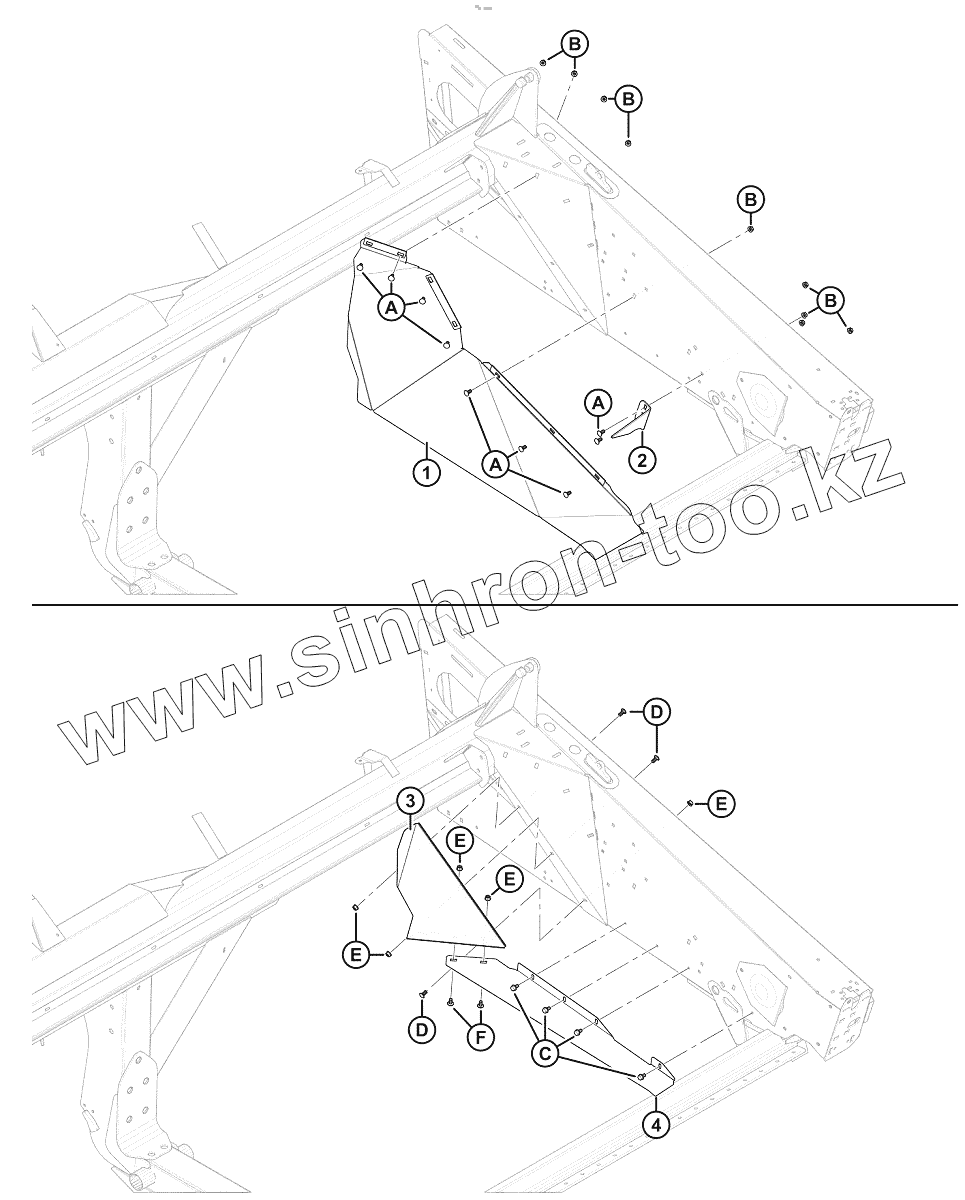 B
B
B
B
A
A
A
1
2
www.sinhron-too.kz
D
E
3
E
E
E
D
F
C
4