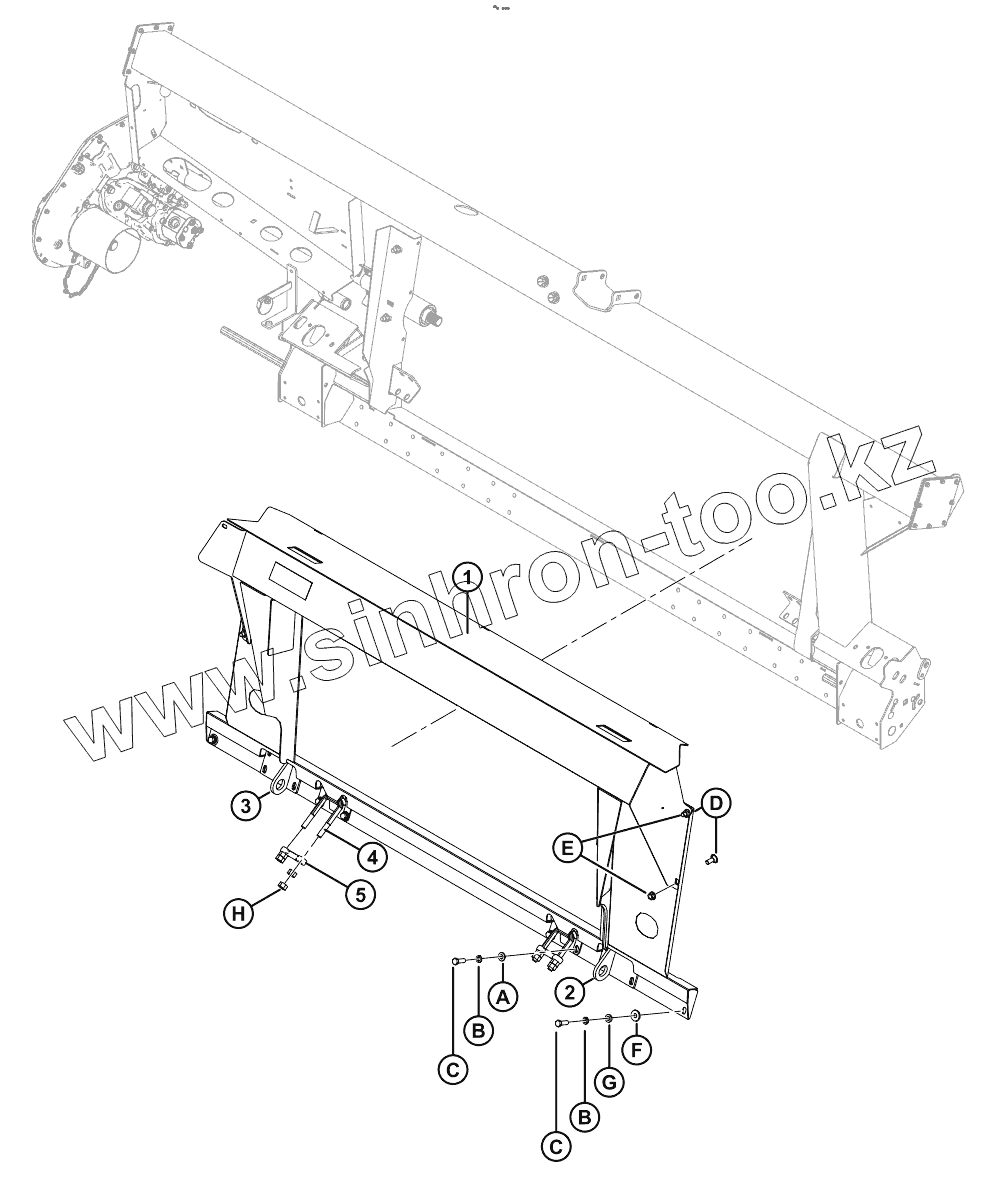 www.sinhron-too.kz

1
3
4
5
H
D
E
2
A
B
C
F
G
B
C