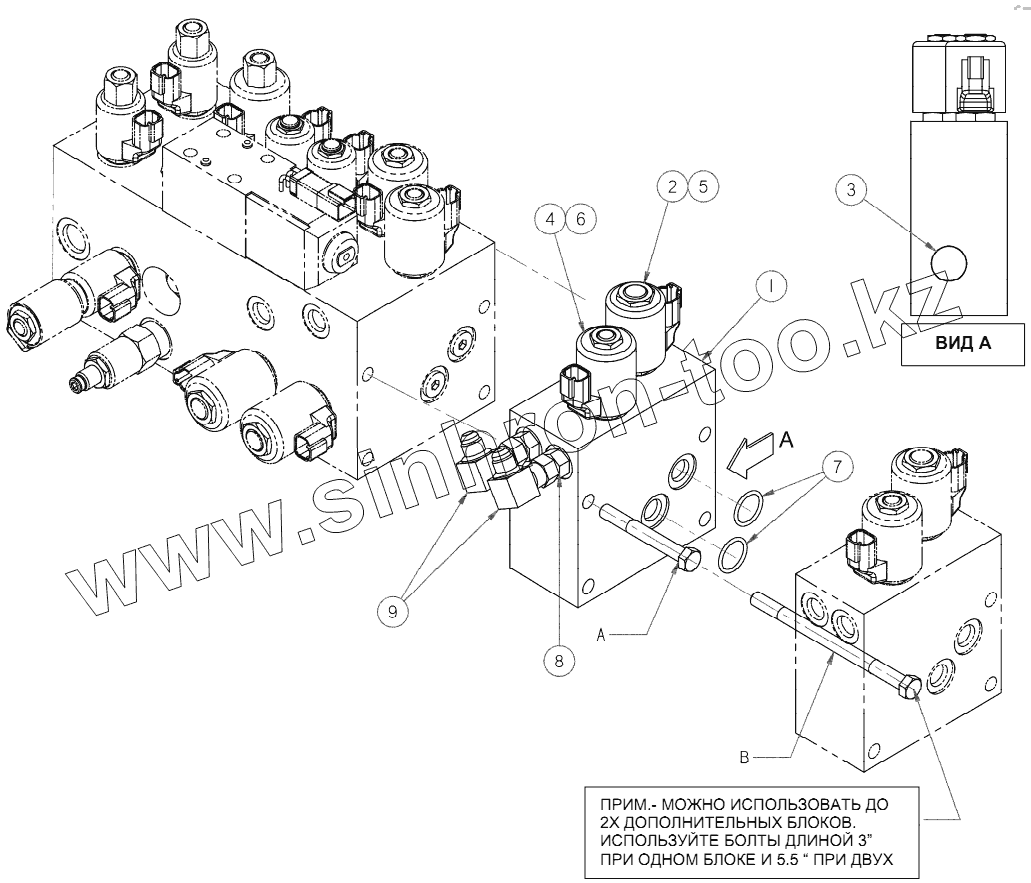 2 5
4 6
1
3
ВИД А
A
7
9
8
A
B
www.sinkron-too.kz
ПРИМ.- МОЖНО ИСПОЛЬЗОВАТЬ ДО 2Х ДОПОЛНИТЕЛЬНЫХ БЛОКОВ. ИСПОЛЬЗУЙТЕ БОЛТЫ ДЛИНОЙ 3" ПРИ ОДНОМ БЛОКЕ И 5.5 " ПРИ ДВУХ