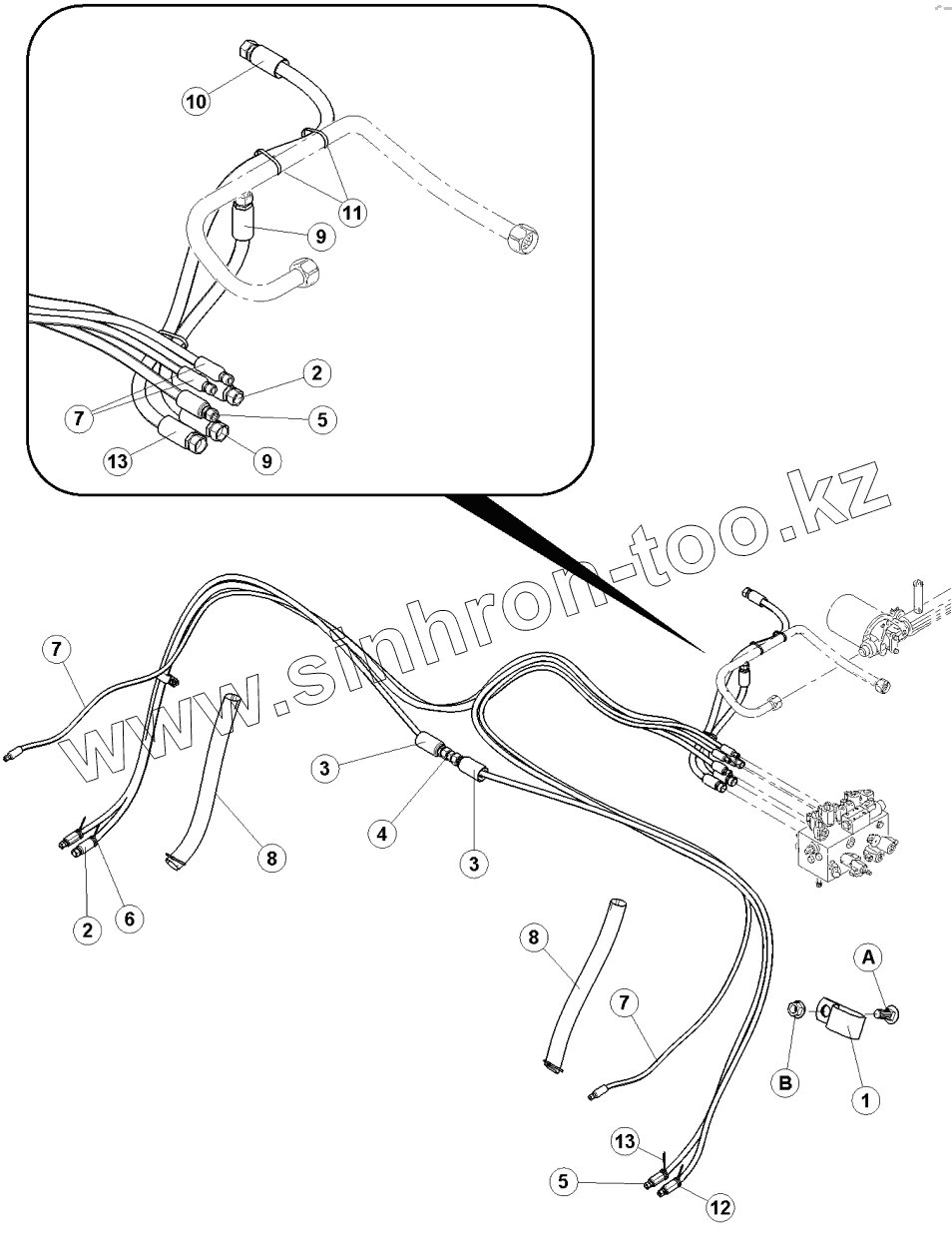 10
11
9
2
7
5
13
9
www.sinhron-too.kz
7
3
4
3
8
2
6
8
7
A
B
1
13
5
12