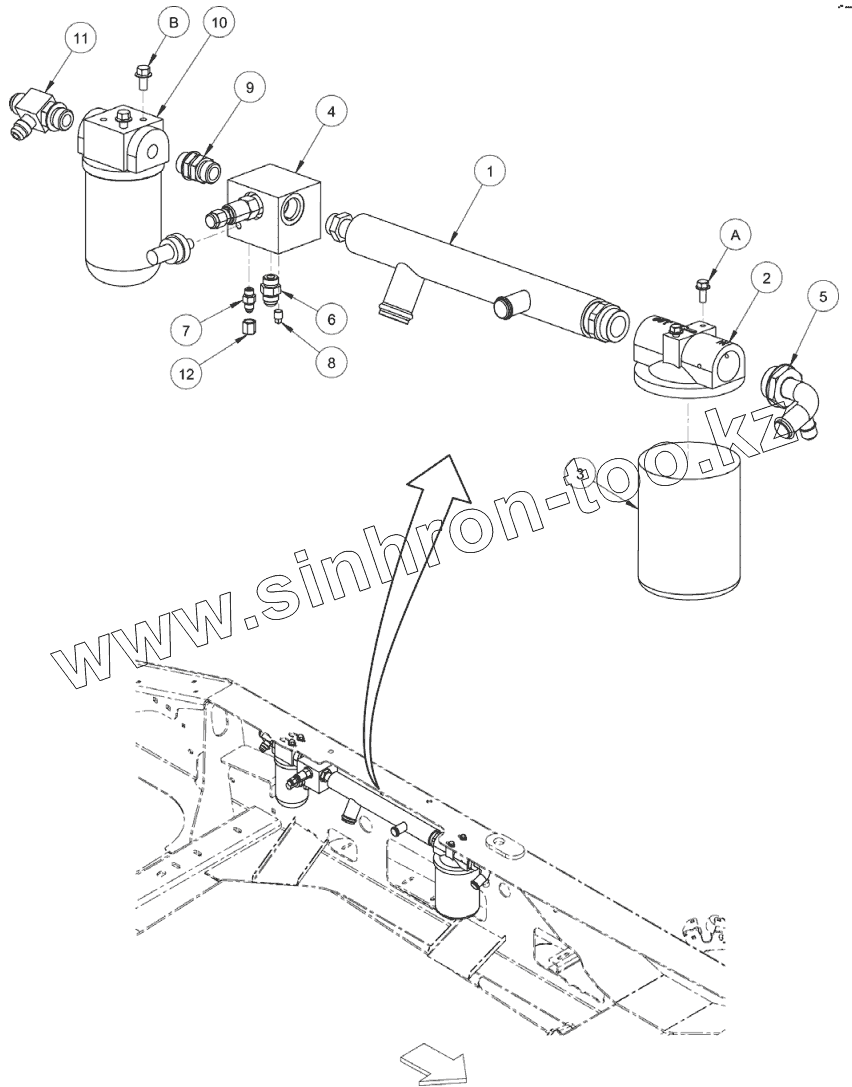 11
B
10
9
4
1
A
2
5
7
6
12
8
3
www.sinhron-too.kz