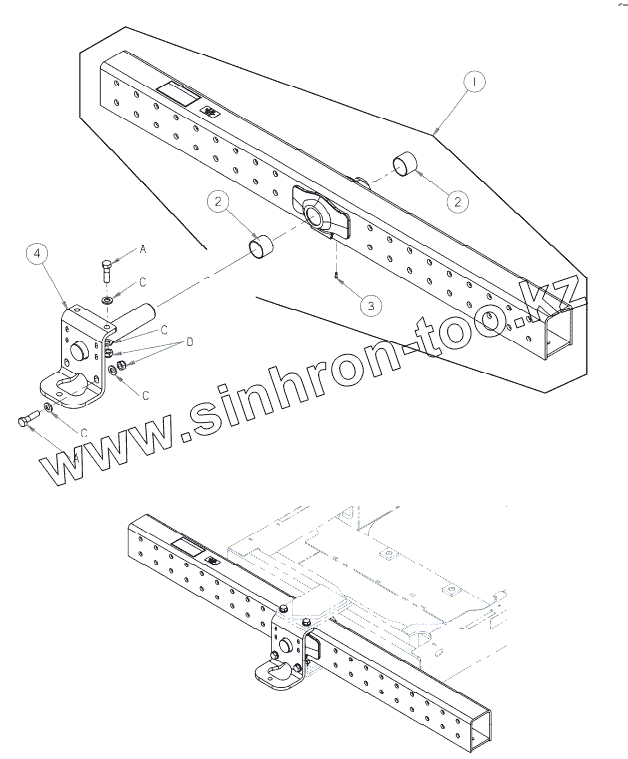 1
2
2
3
4
A
C
C
D
C
C
A
www.sinhron-too.kz