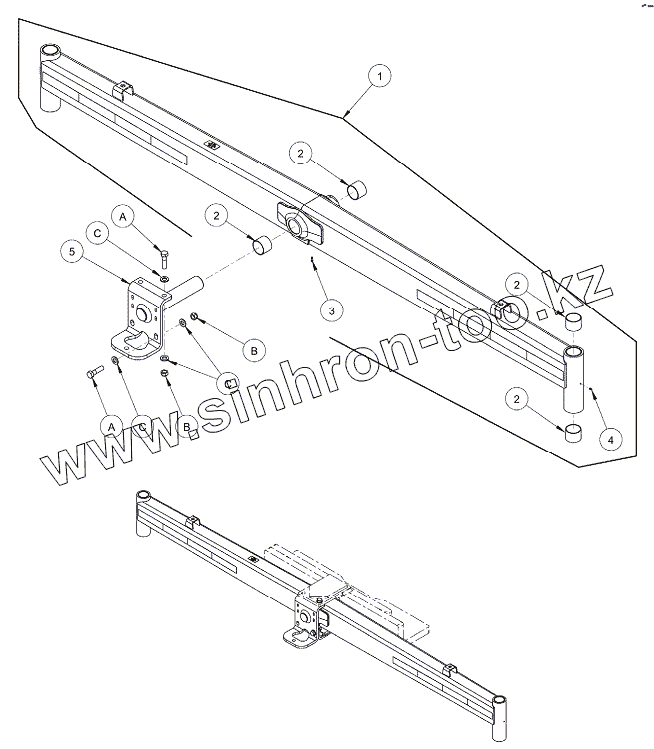 1
2
2
A
C
5
3
2
B
C
A
C
B
2
4
www.sinhron-too.kz