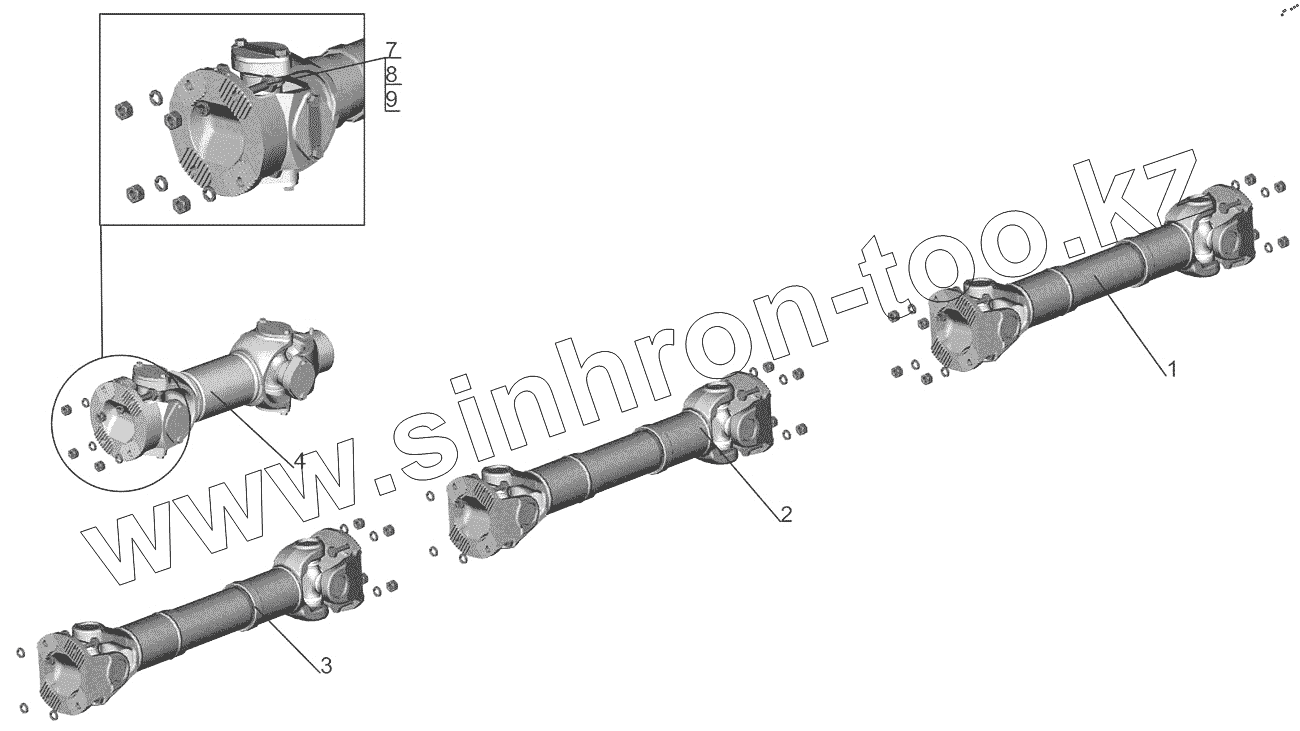 7
8
9

www.sinhron-too.kz

1
4
2
3