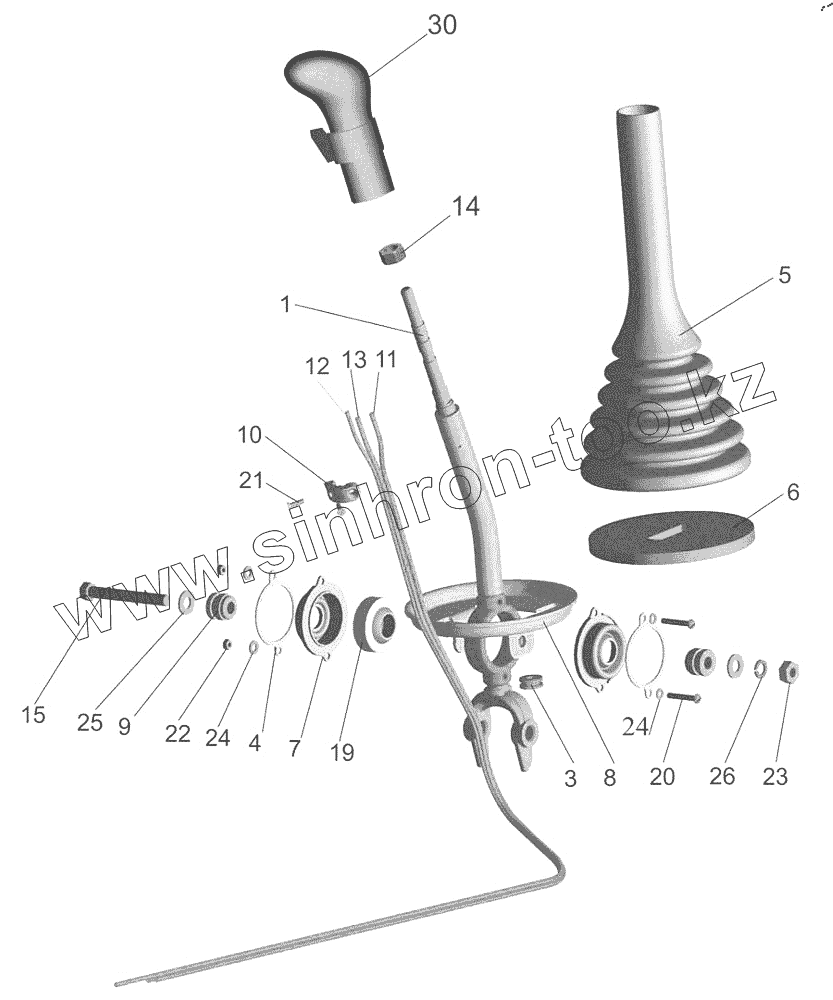 30

14

5

1

12 13 11

10

21

6

www.sinhron-too.kz

15 25 9 22 24 4 7 19 3 8 24 20 26 23