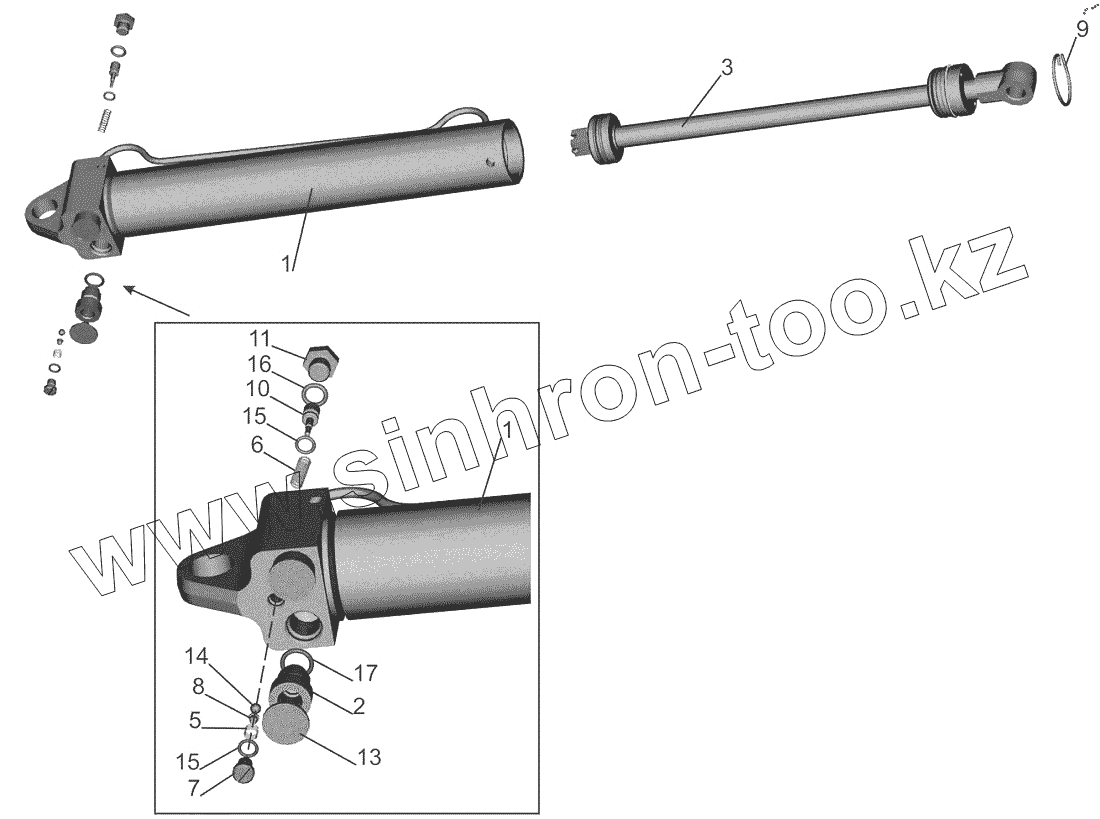 9
3
1
www.sinhron-too.kz
11
16
10
15
6
1
14
8
5
15
7
17
2
13