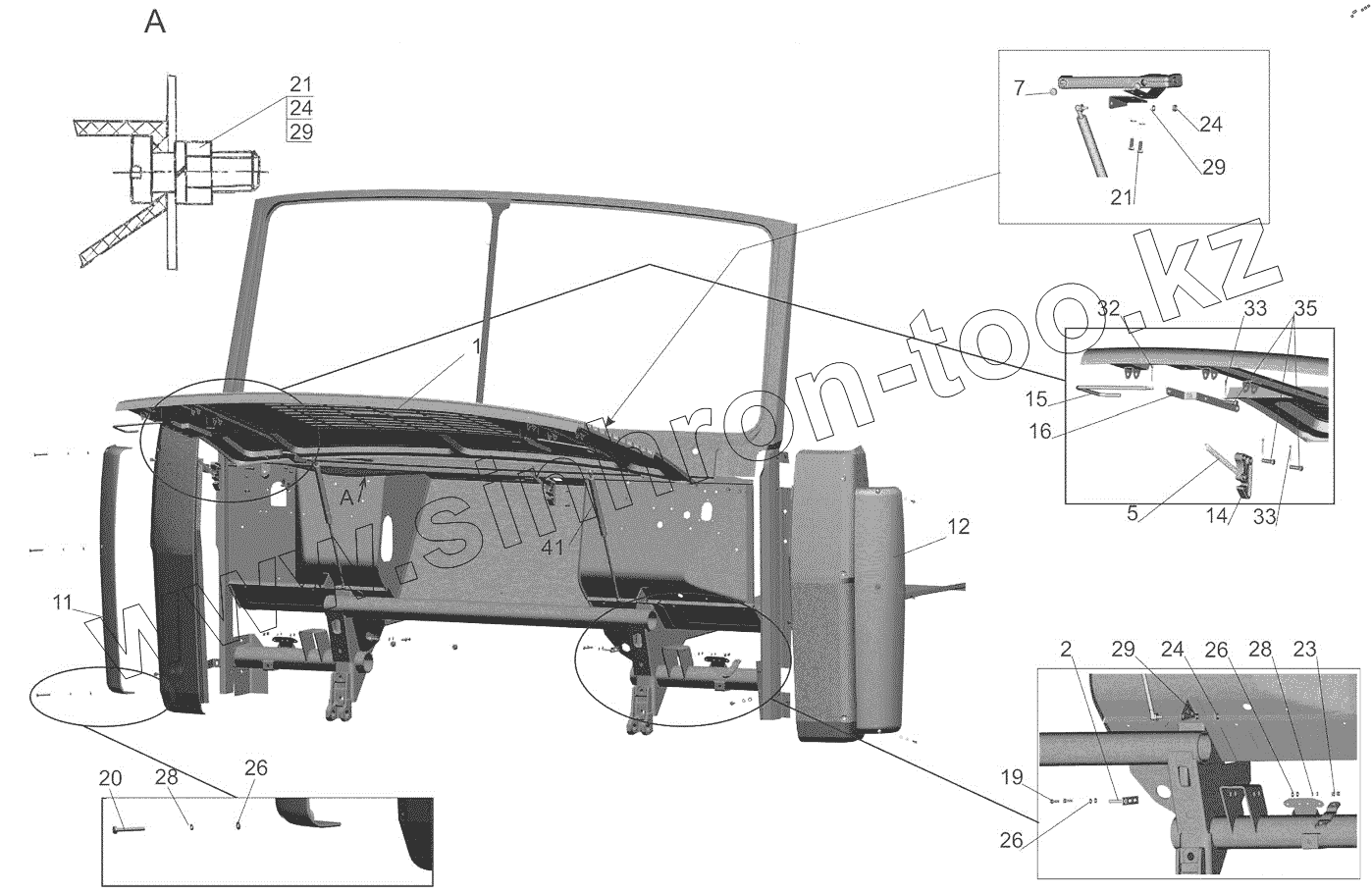 A

21
24
29

7
24
29
21

www.simron-too.kz

32
33
35
15
16
5
14
33

1
A
41
12
11

2
29
24
26
28
23
19
26

20
28
26