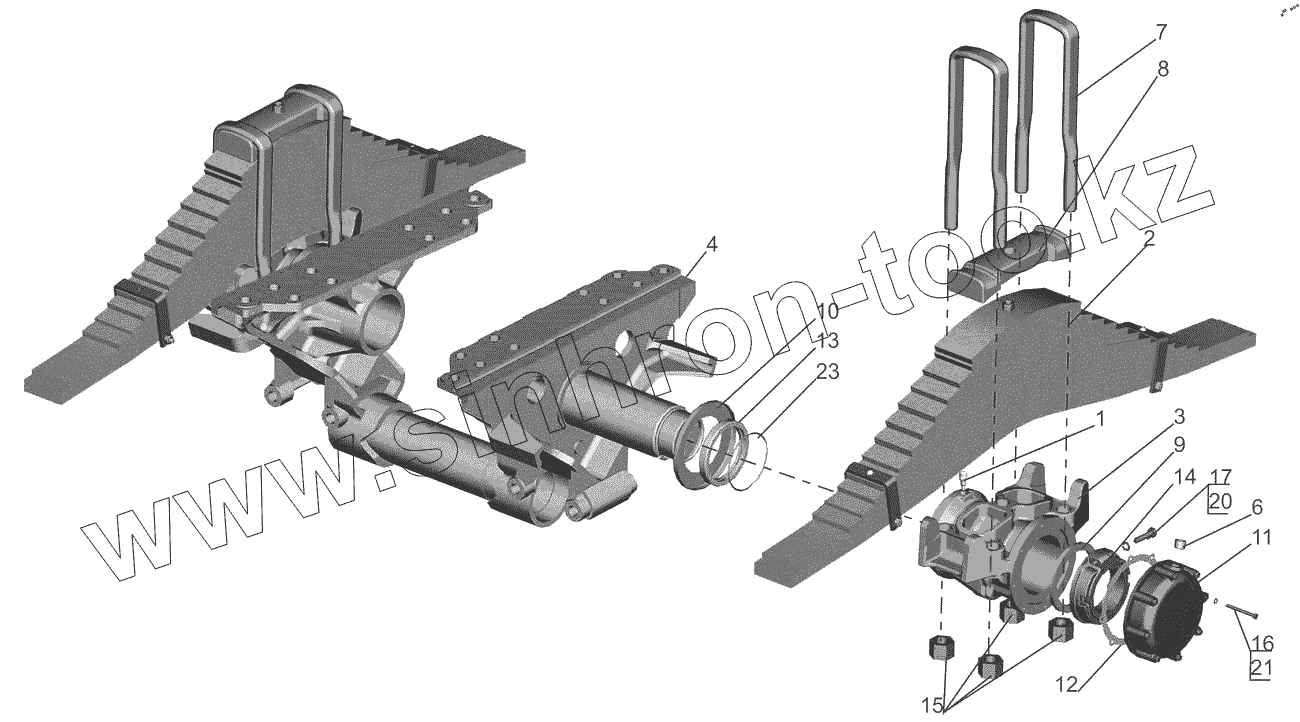 7
8
4
2
10
13
23
1
3
9
14
17
20
6
11
16
21
12
15
www.sinhron-too.kz