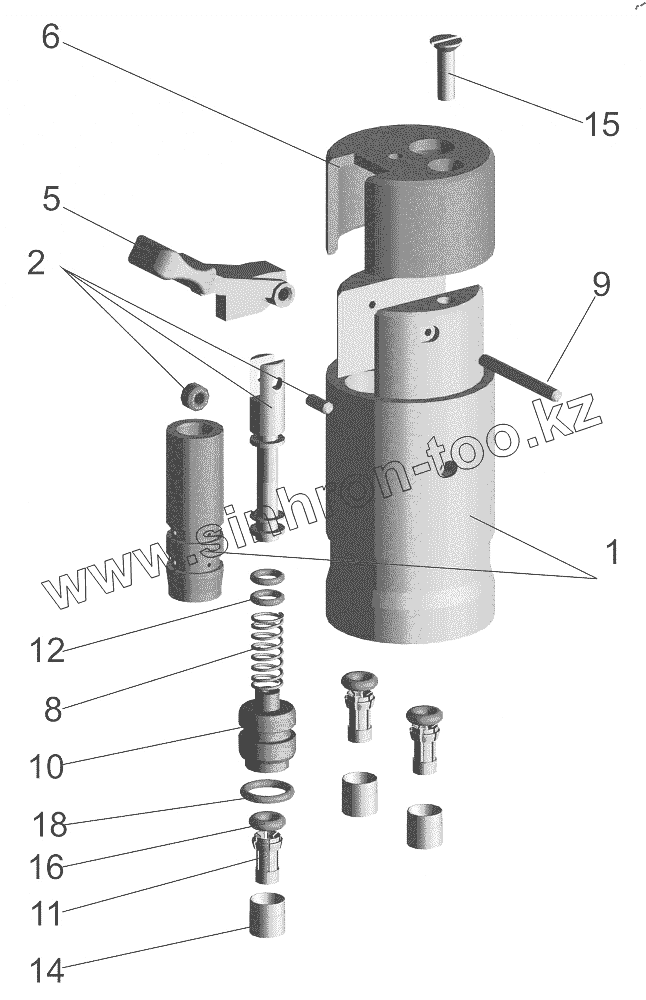 6
15
5
2
9
www.sinhron-too.kz
1
12
8
10
18
16
11
14