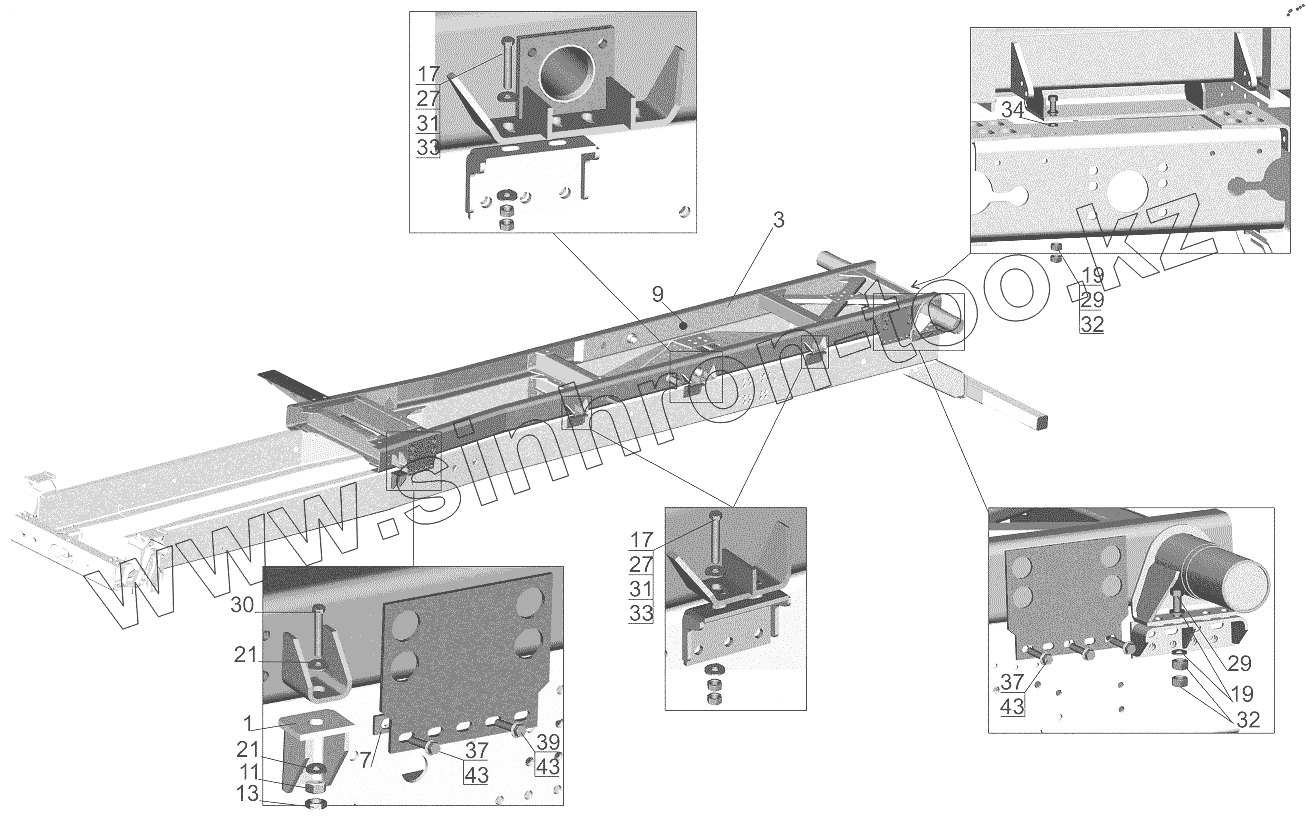 17
27
31
33

34

19
29
32

3

9

www.sinhron-too.kz

17
27
31
33

30
21
1
21
11
13
7
37
43
39
43

37
43
29
19
32