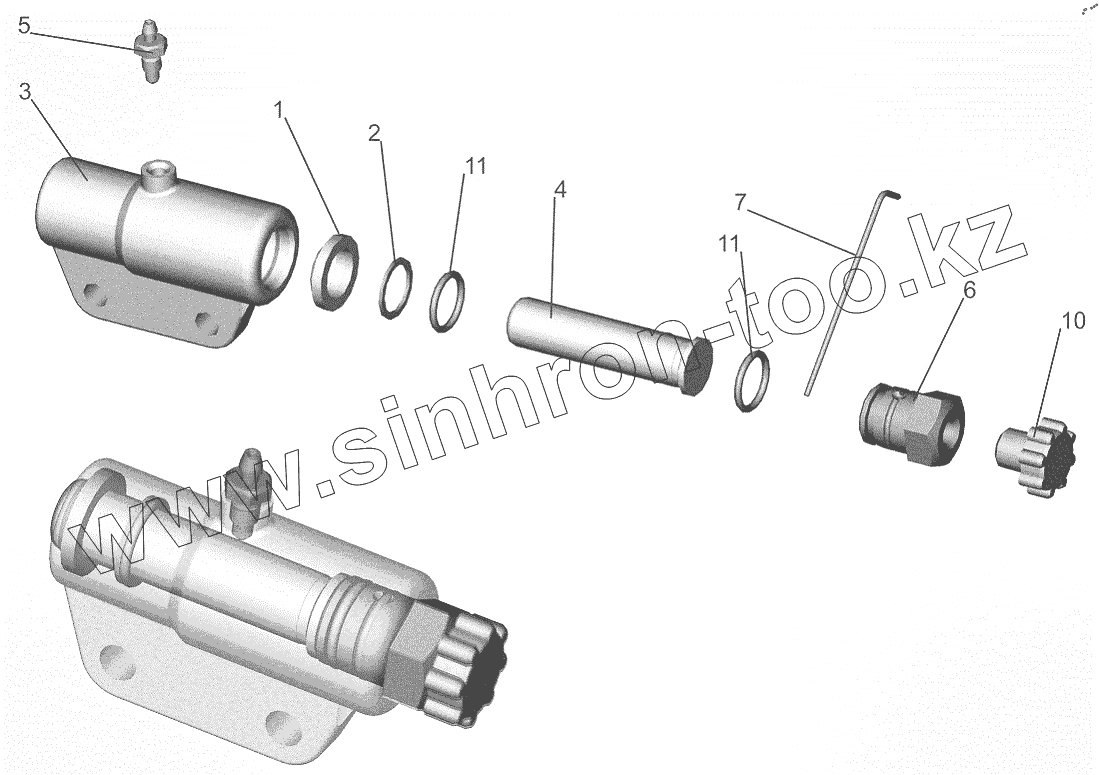 5
3
1
2
11
4
7
11
6
10
www.sinhron-too.kz