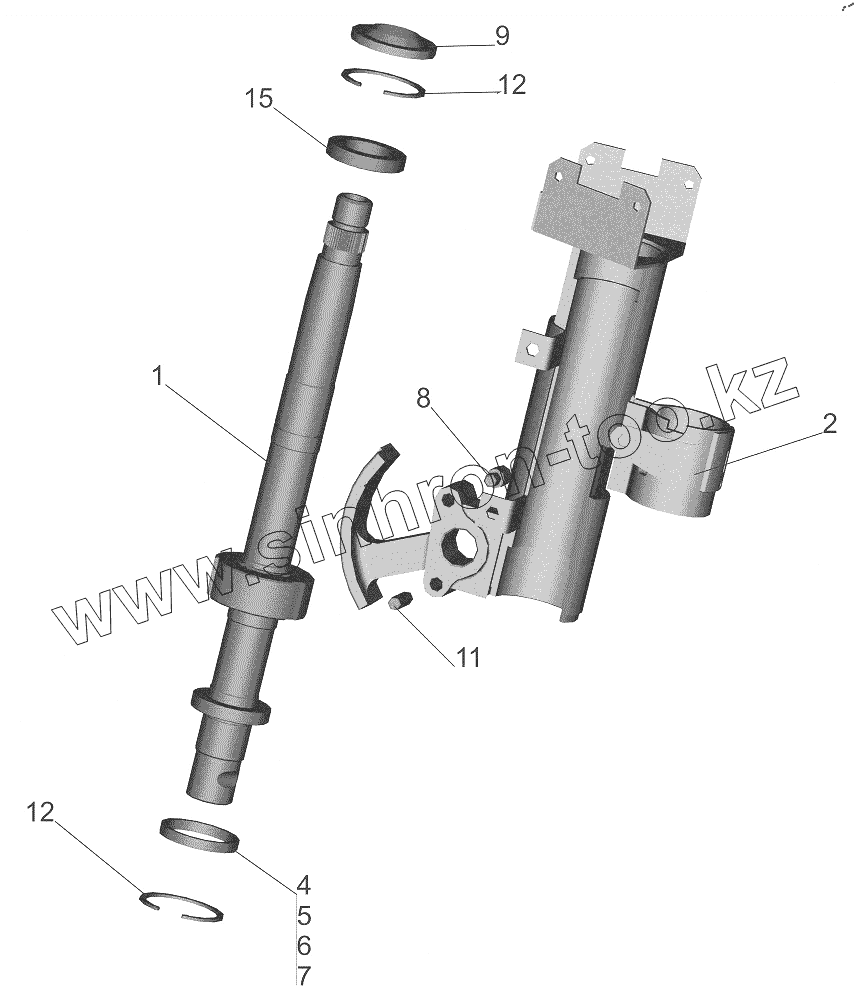 9
12
15
1
8
2
www.sinhron-too.kz
11
12
4
5
6
7