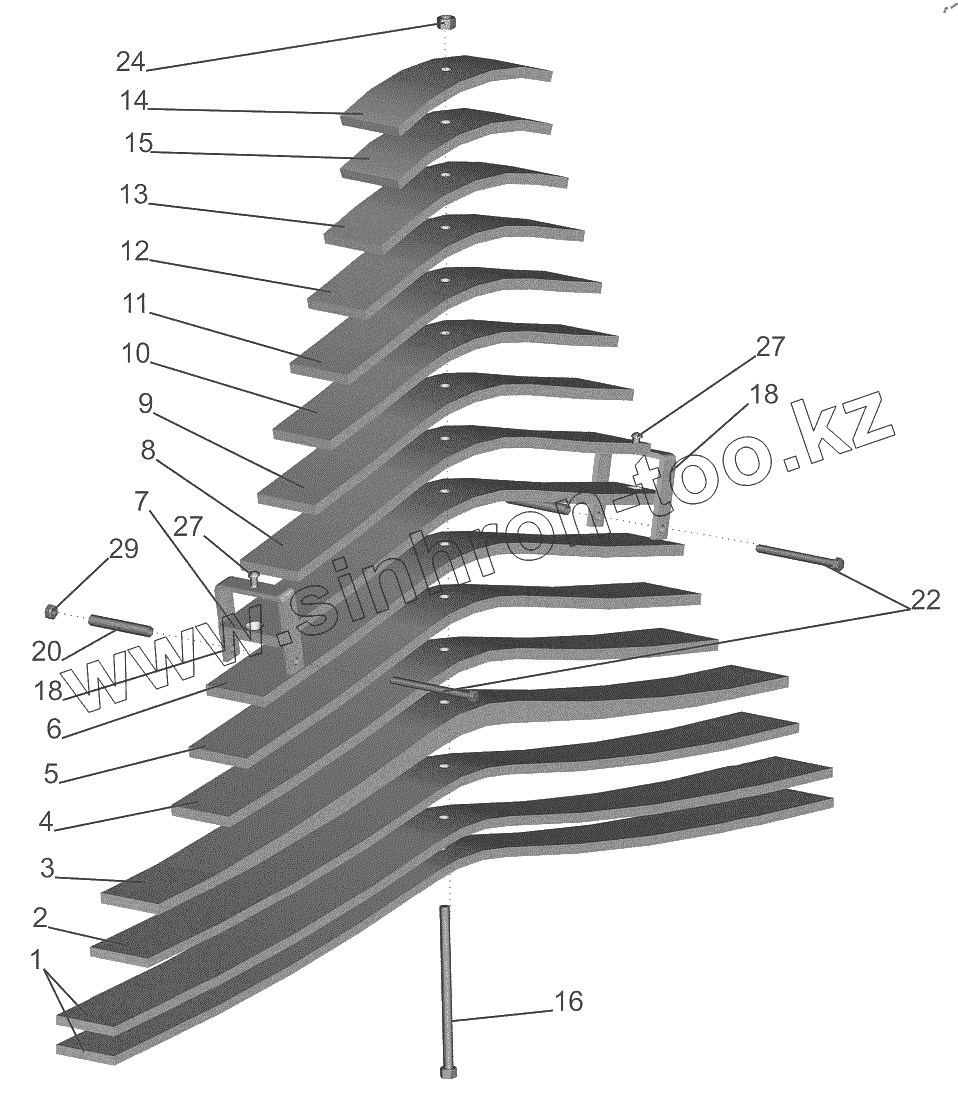 24
14
15
13
12
11
10
9
8
7
27
29
20
18
6
5
4
3
2
1
27
18
22
16
www.sinhron-too.kz