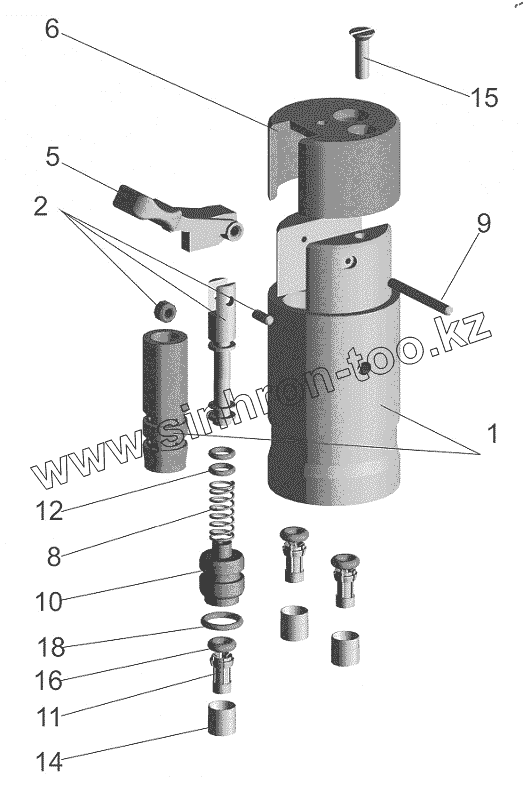 6
15
5
2
9
www.sinhron-too.kz
1
12
8
10
18
16
11
14