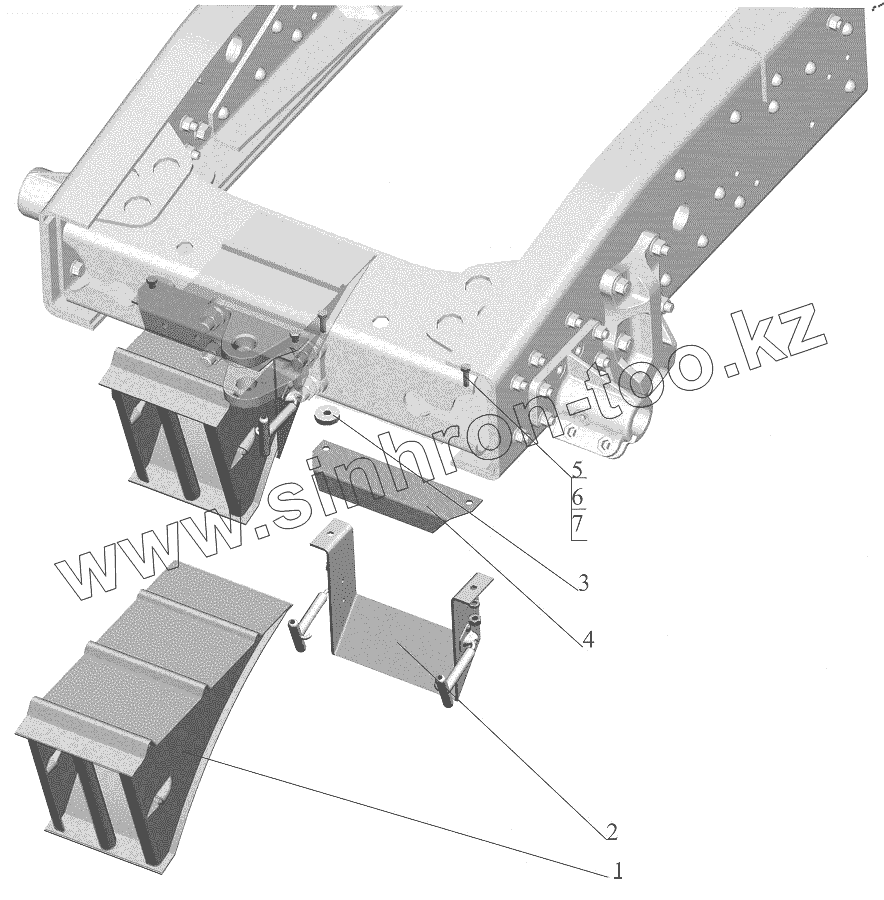 www.sinhron-too.kz

5
6
7

3

4

2

1