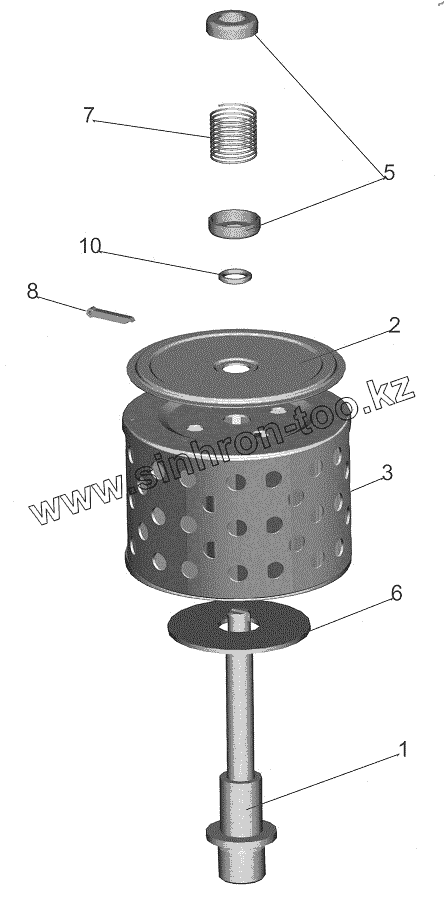 7
5
10
8
2
www.sinhron-too.kz
3
6
1