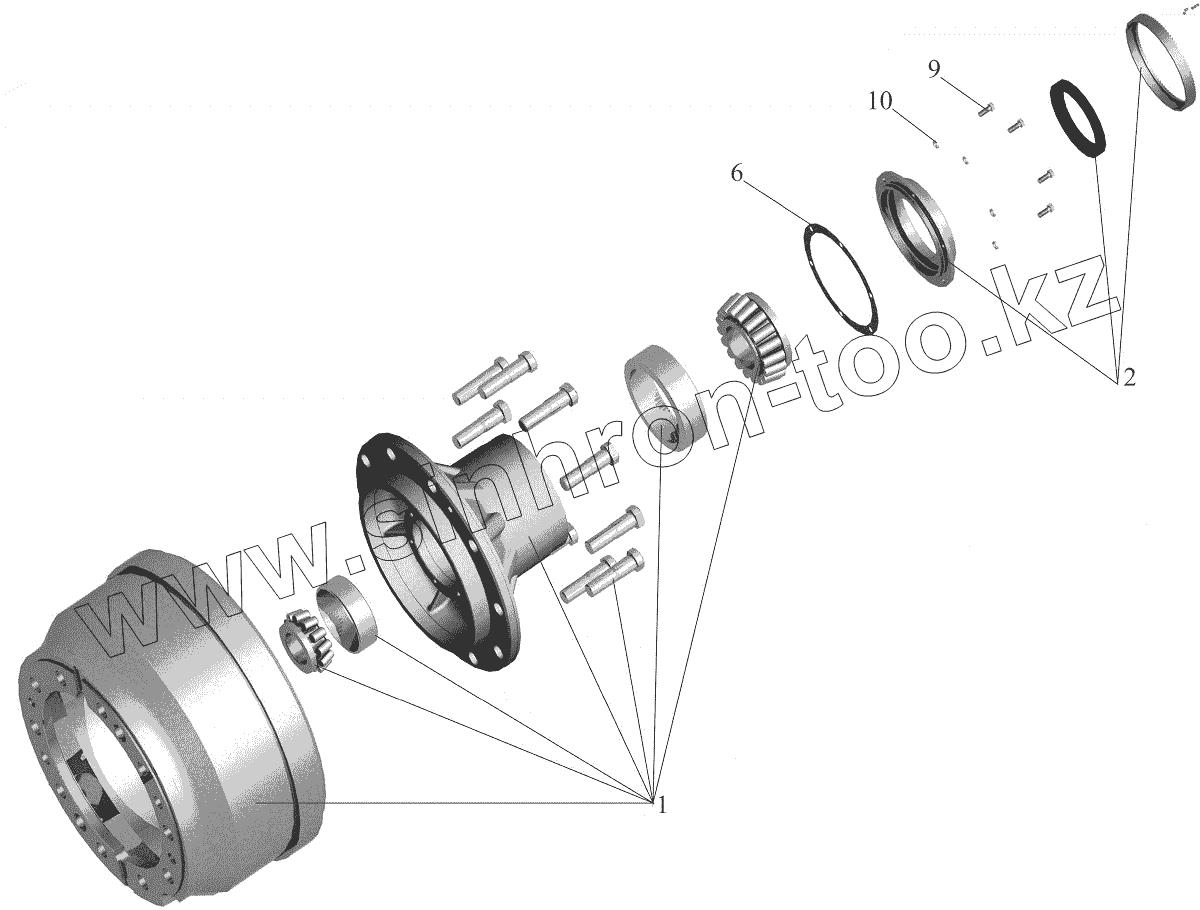 9
10
6
2
1
www.sinhron-too.kz