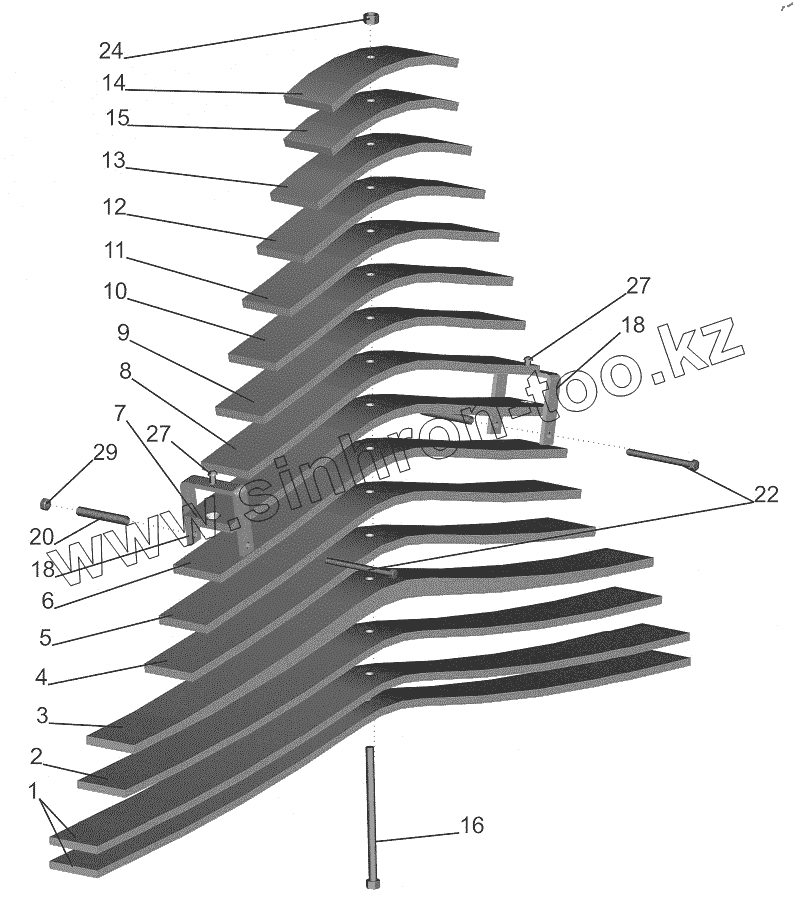 24
14
15
13
12
11
10
9
8
7
27
29
20
18
6
5
4
3
2
1
27
18
22
16
www.sinhron-too.kz