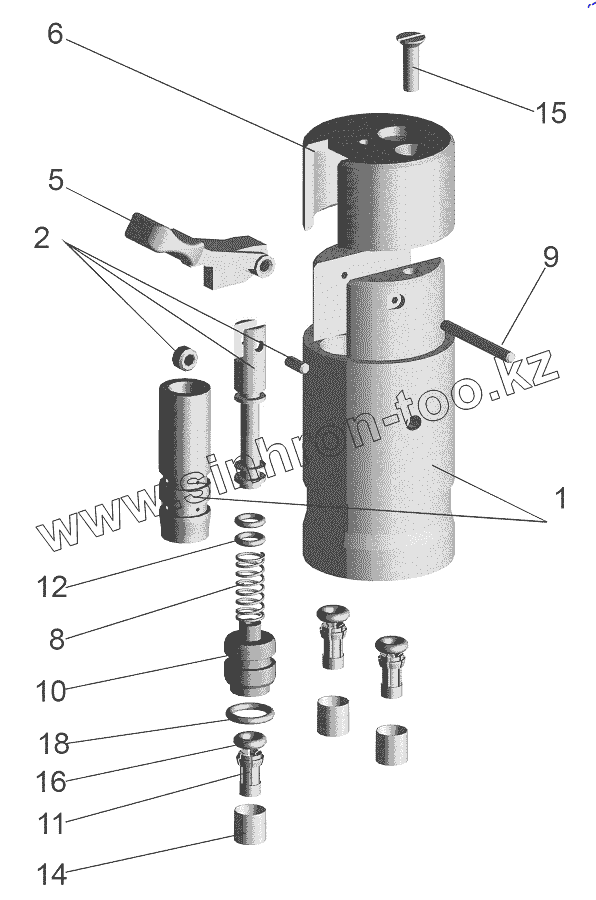 6
15
5
2
9
www.sinhron-too.kz
1
12
8
10
18
16
11
14