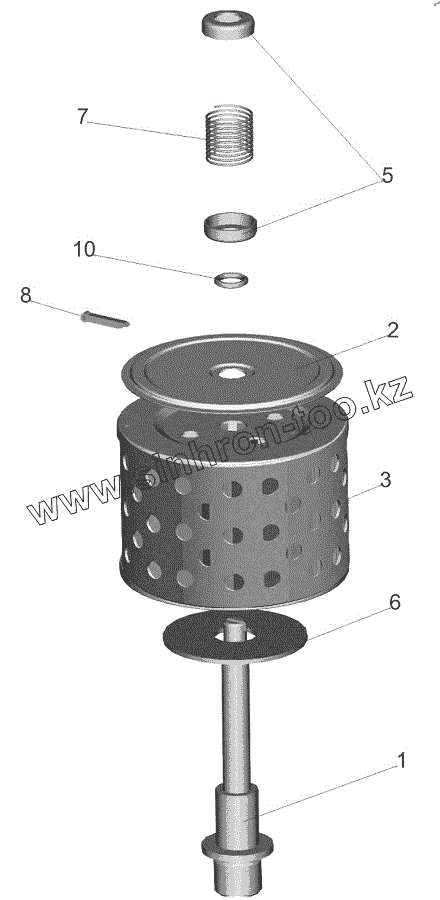 7
5
10
8
2
www.sinhron-too.kz
3
6
1